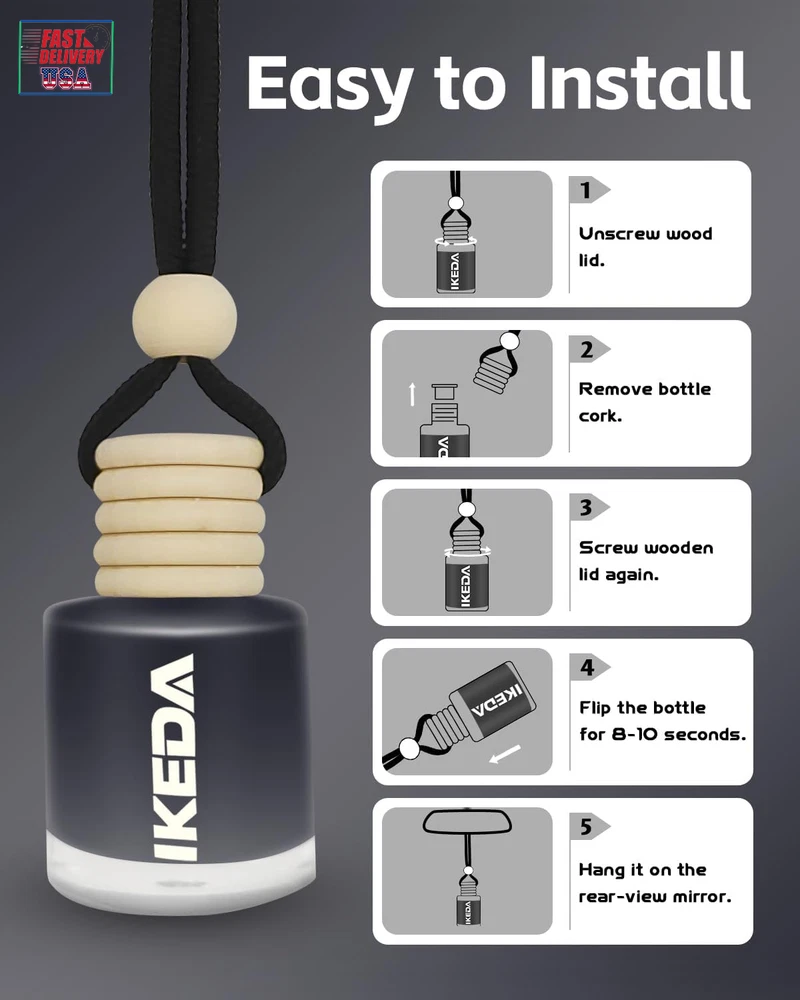 FAST DELIVERY USA

Easy to Install

IKEDA

IKEDA

1
Unscrew wood lid.

IKEDA

2
Remove bottle cork.

IKEDA

3
Screw wooden lid again.

IKEDA

4
Flip the bottle for 8-10 seconds.

IKEDA

5
Hang it on the rear-view mirror.