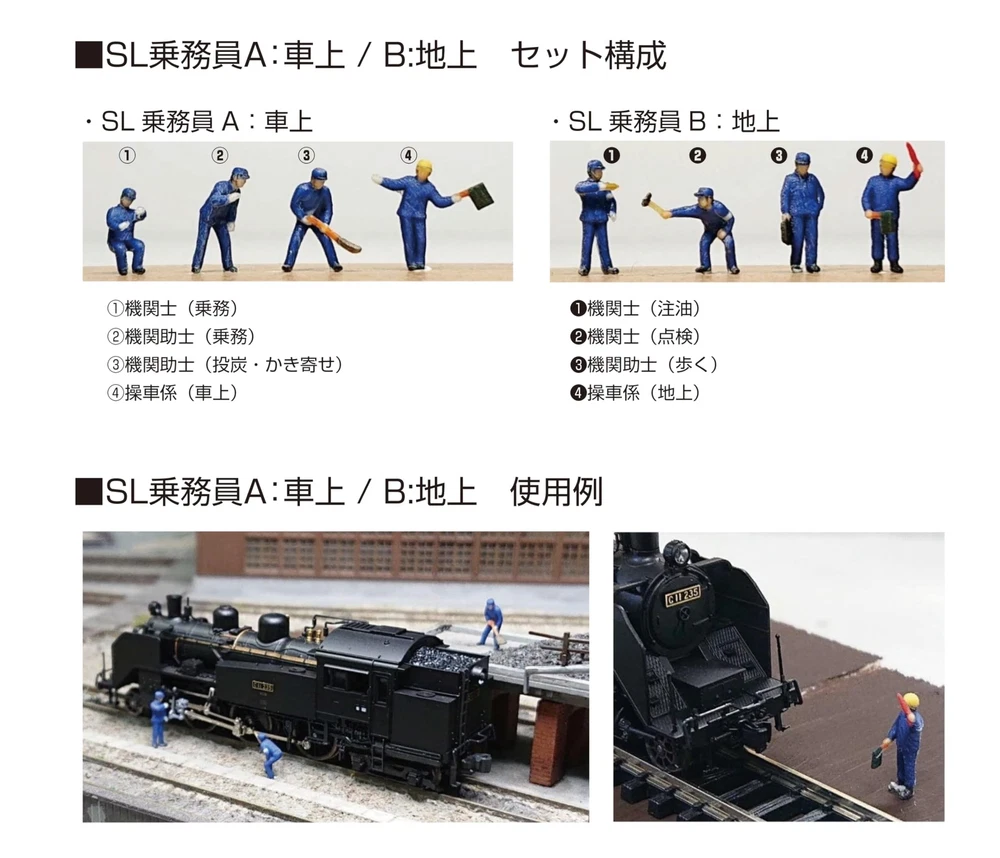 ■SL乗務員A:車上 / B:地上　セット構成

・SL 乗務員 A：車上

① ② ③ ④

①機関士（乗務）
②機関助士（乗務）
③機関助士（投炭・かき寄せ）
④操車係（車上）

・SL 乗務員 B：地上

❶ ❷ ❸ ❹

❶機関士（注油）
❷機関士（点検）
❸機関助士（歩く）
❹操車係（地上）

■SL乗務員A:車上 / B:地上　使用例

C11 235