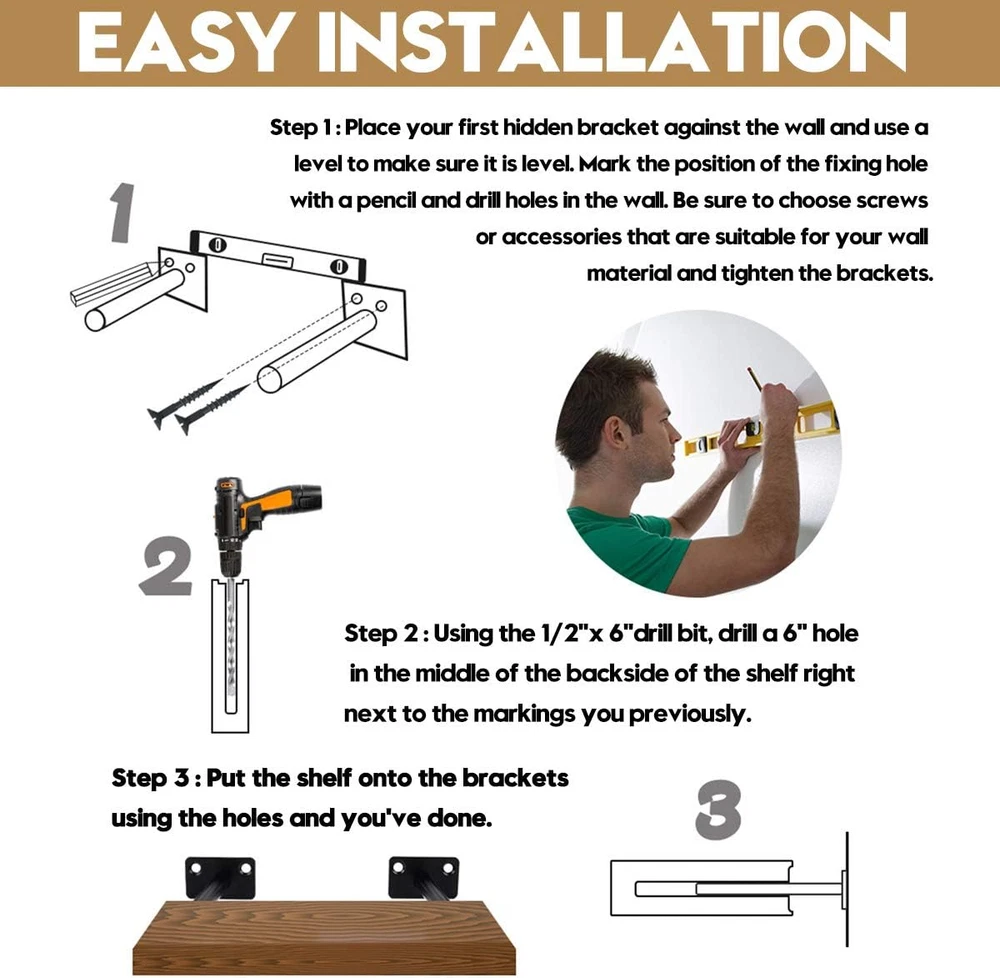 EASY INSTALLATION

Step 1 : Place your first hidden bracket against the wall and use a level to make sure it is level. Mark the position of the fixing hole with a pencil and drill holes in the wall. Be sure to choose screws or accessories that are suitable for your wall material and tighten the brackets.

1

2

Step 2 : Using the 1/2"x 6"drill bit, drill a 6" hole in the middle of the backside of the shelf right next to the markings you previously.

Step 3 : Put the shelf onto the brackets using the holes and you've done.

3