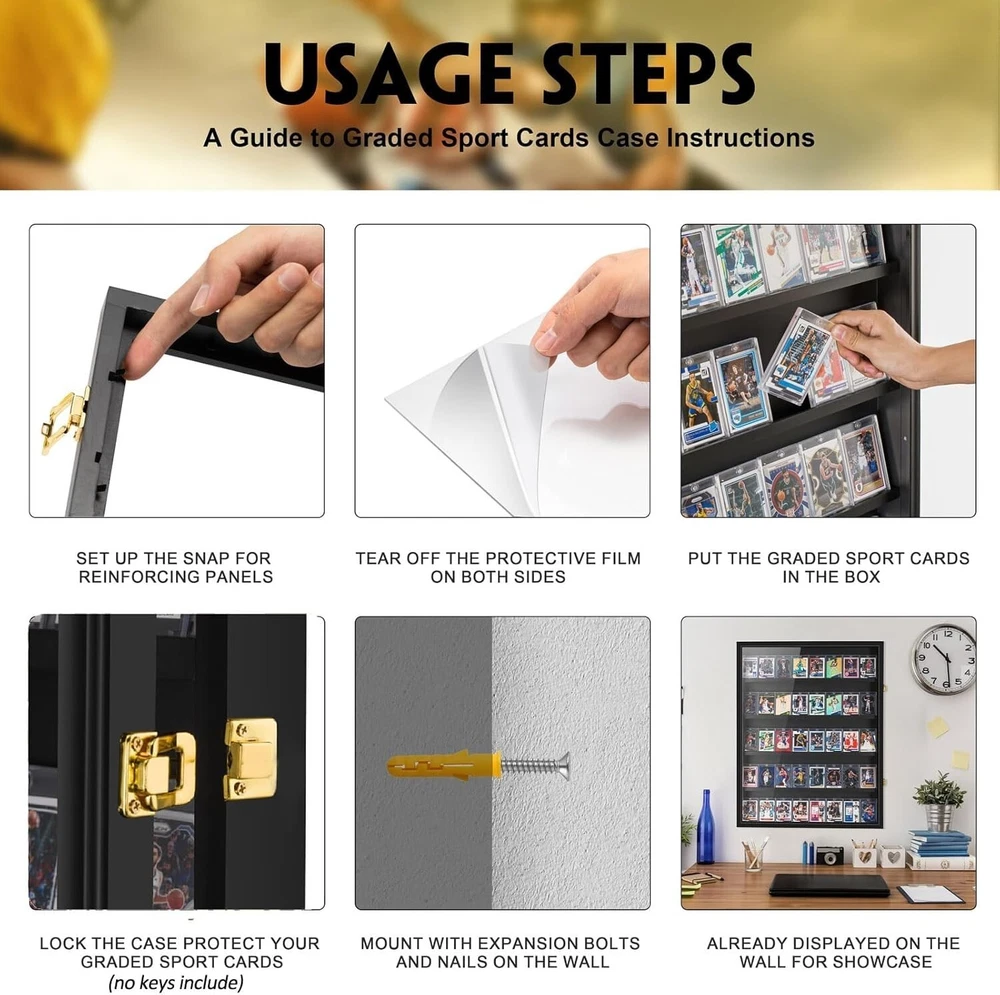 USAGE STEPS

A Guide to Graded Sport Cards Case Instructions

SET UP THE SNAP FOR REINFORCING PANELS

TEAR OFF THE PROTECTIVE FILM ON BOTH SIDES

PUT THE GRADED SPORT CARDS IN THE BOX

LOCK THE CASE PROTECT YOUR GRADED SPORT CARDS
(no keys include)

MOUNT WITH EXPANSION BOLTS AND NAILS ON THE WALL

ALREADY DISPLAYED ON THE WALL FOR SHOWCASE