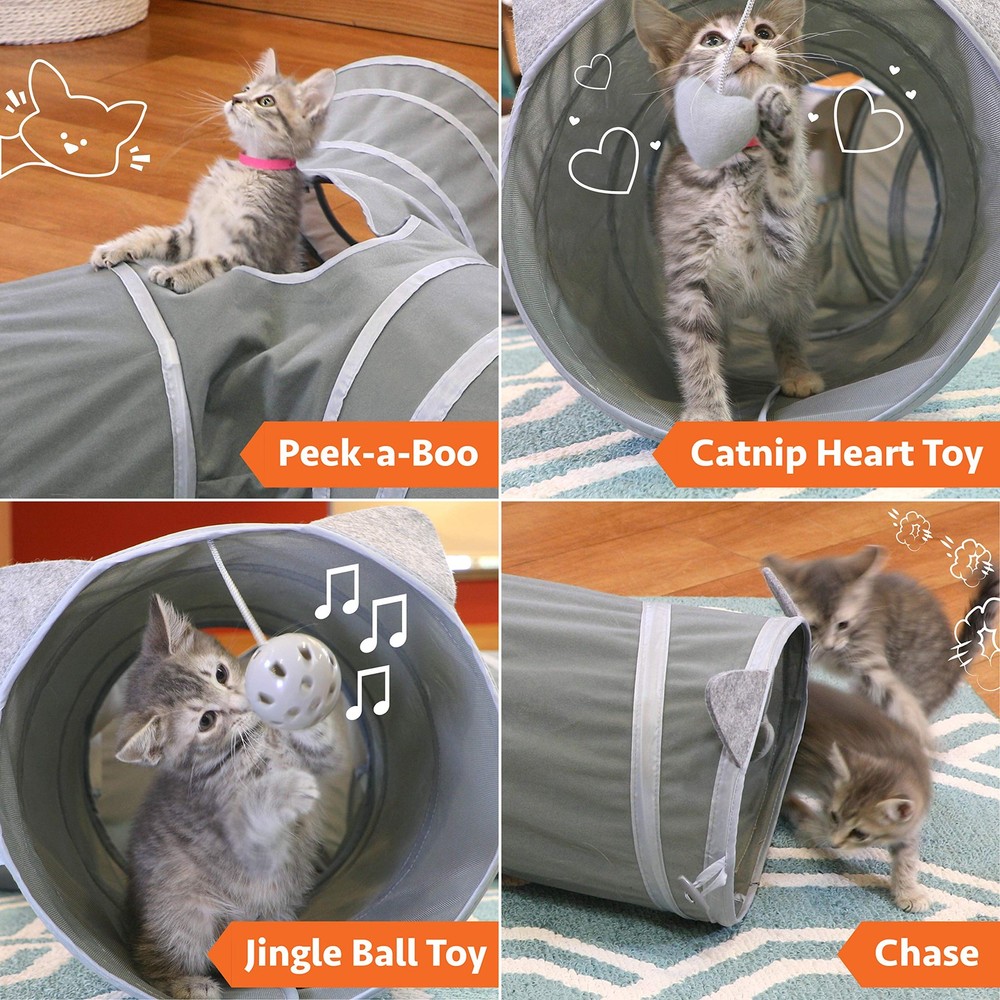 Peek-a-Boo

Catnip Heart Toy

Jingle Ball Toy

Chase