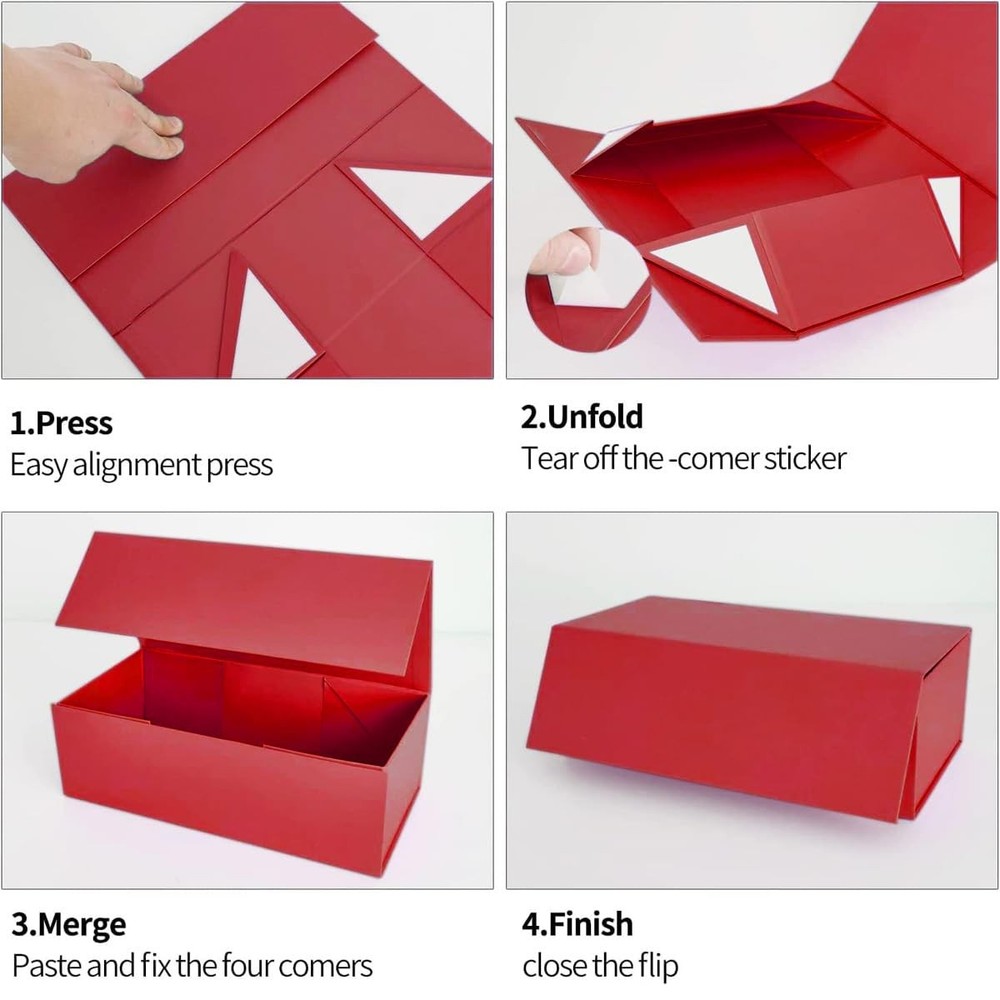 1.Press
Easy alignment press

2.Unfold
Tear off the -comer sticker

3.Merge
Paste and fix the four comers

4.Finish
close the flip