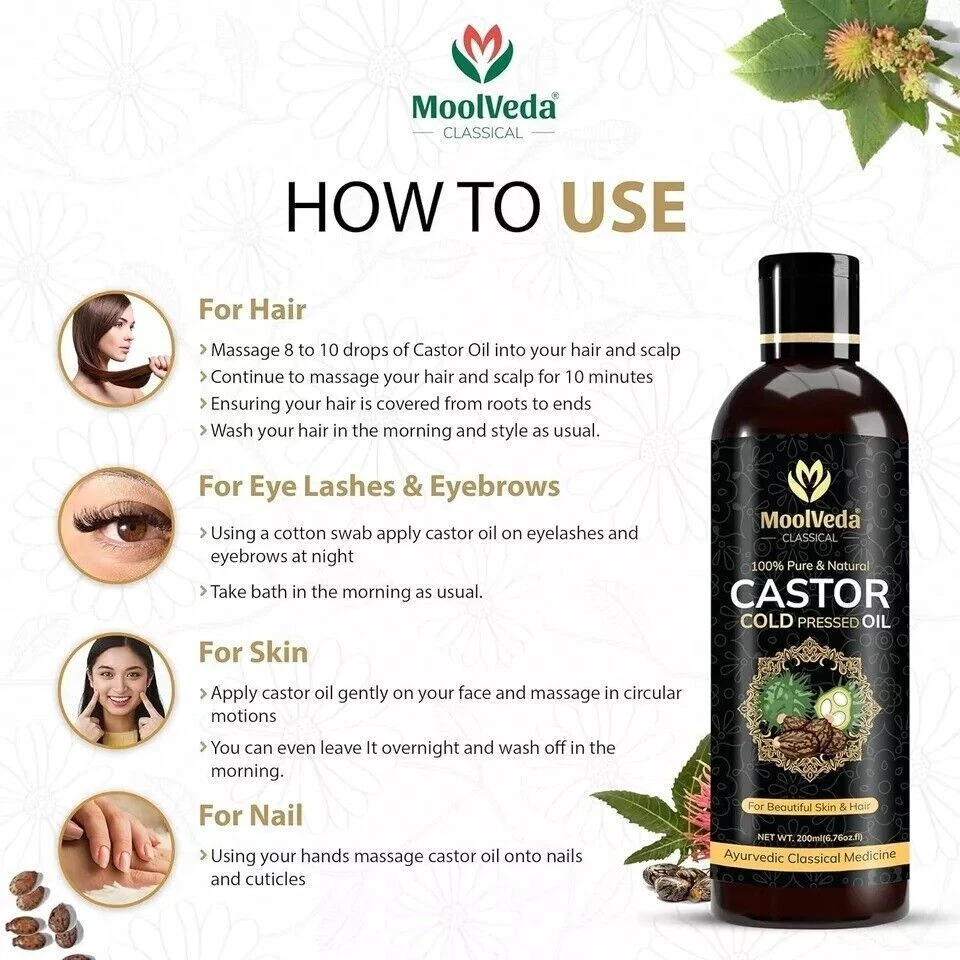 MoolVeda®
CLASSICAL

HOW TO USE

For Hair
› Massage 8 to 10 drops of Castor Oil into your hair and scalp
› Continue to massage your hair and scalp for 10 minutes
› Ensuring your hair is covered from roots to ends
› Wash your hair in the morning and style as usual.

For Eye Lashes & Eyebrows
› Using a cotton swab apply castor oil on eyelashes and eyebrows at night
› Take bath in the morning as usual.

For Skin
› Apply castor oil gently on your face and massage in circular motions
› You can even leave It overnight and wash off in the morning.

For Nail
› Using your hands massage castor oil onto nails and cuticles

MoolVeda®
CLASSICAL
100% Pure & Natural
CASTOR
COLD PRESSED OIL
For Beautiful Skin & Hair
NET WT. 200ml(6.76oz.fl)
Ayurvedic Classical Medicine