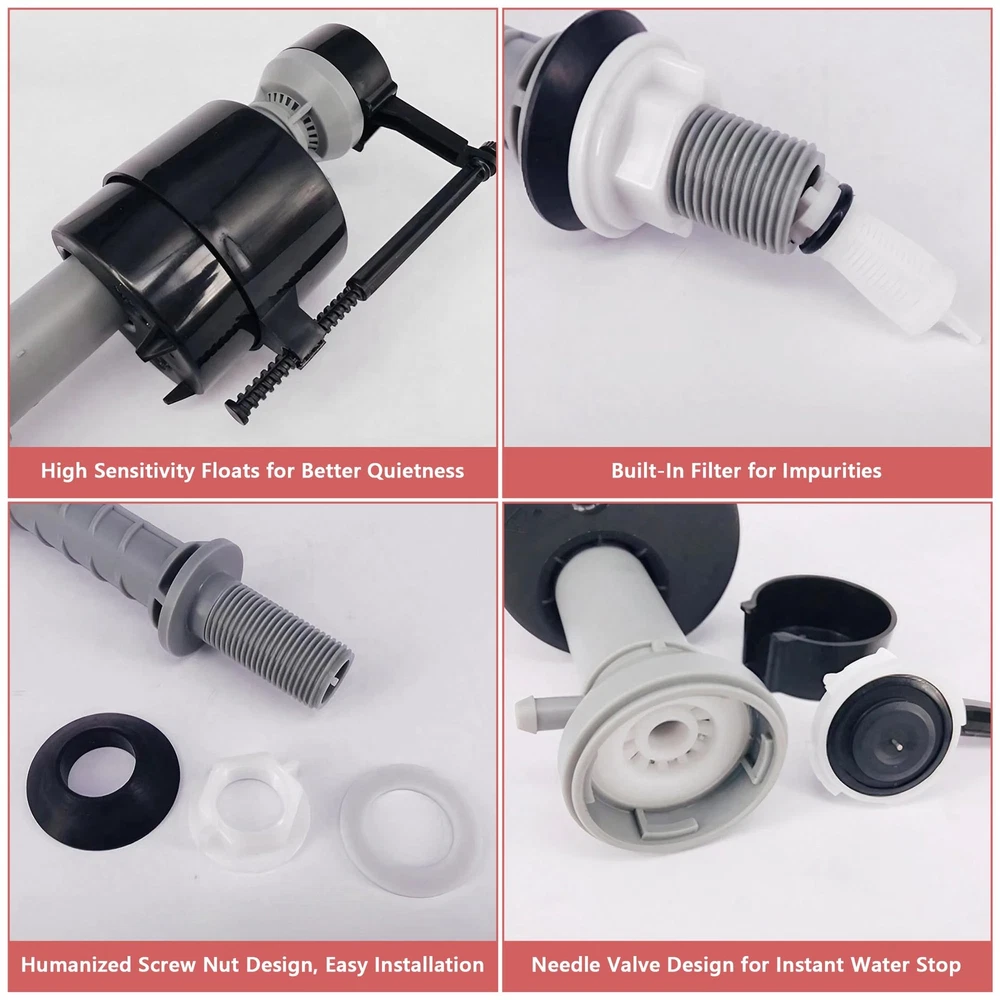 High Sensitivity Floats for Better Quietness

Built-In Filter for Impurities

Humanized Screw Nut Design, Easy Installation

Needle Valve Design for Instant Water Stop