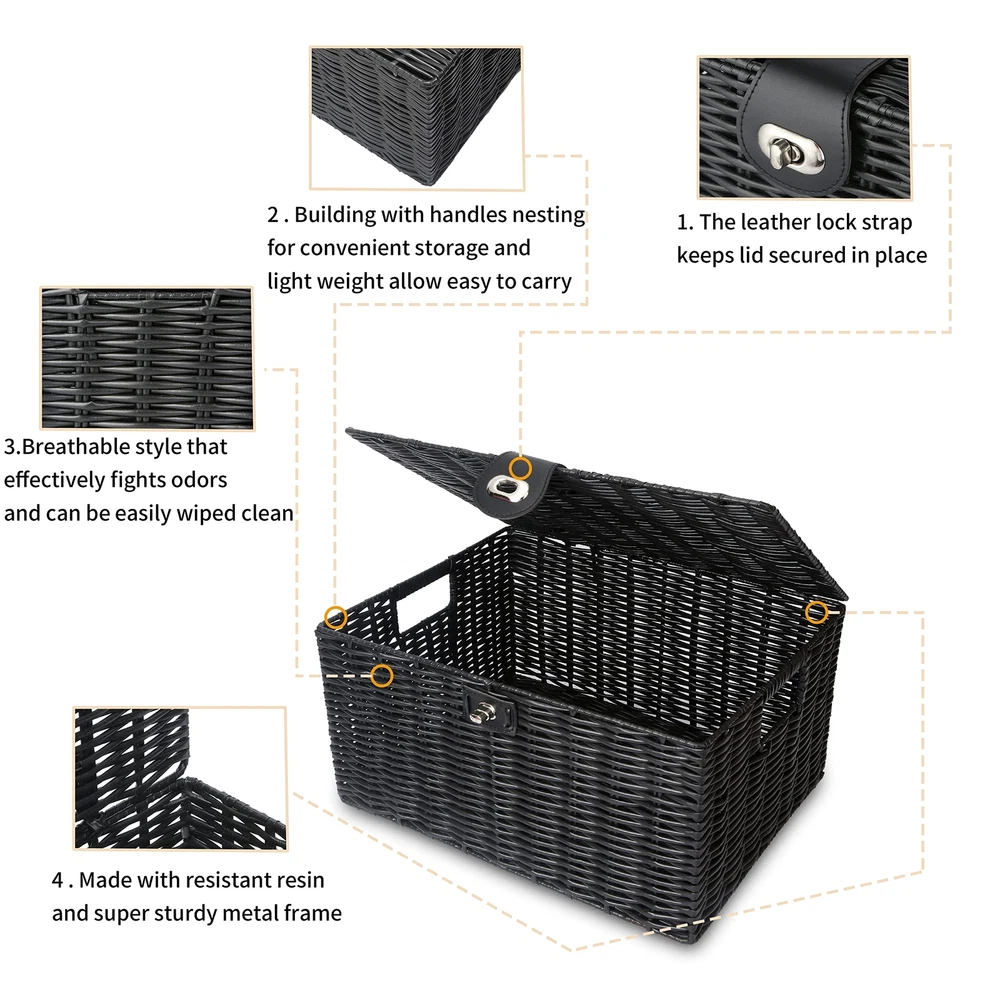 2 . Building with handles nesting for convenient storage and light weight allow easy to carry

1. The leather lock strap keeps lid secured in place

3.Breathable style that effectively fights odors and can be easily wiped clean

4 . Made with resistant resin and super sturdy metal frame