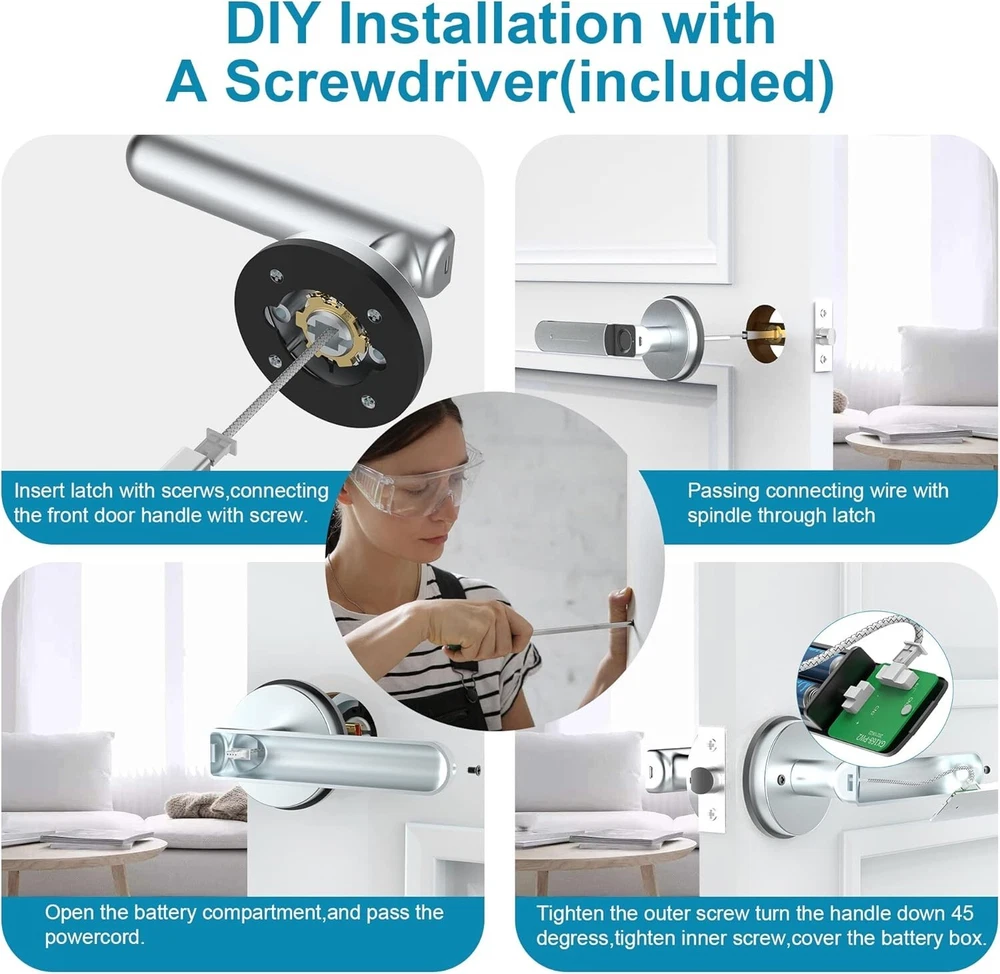 DIY Installation with
A Screwdriver(included)

Insert latch with scerws,connecting the front door handle with screw.

Passing connecting wire with spindle through latch

Open the battery compartment,and pass the powercord.

Tighten the outer screw turn the handle down 45 degress,tighten inner screw,cover the battery box.