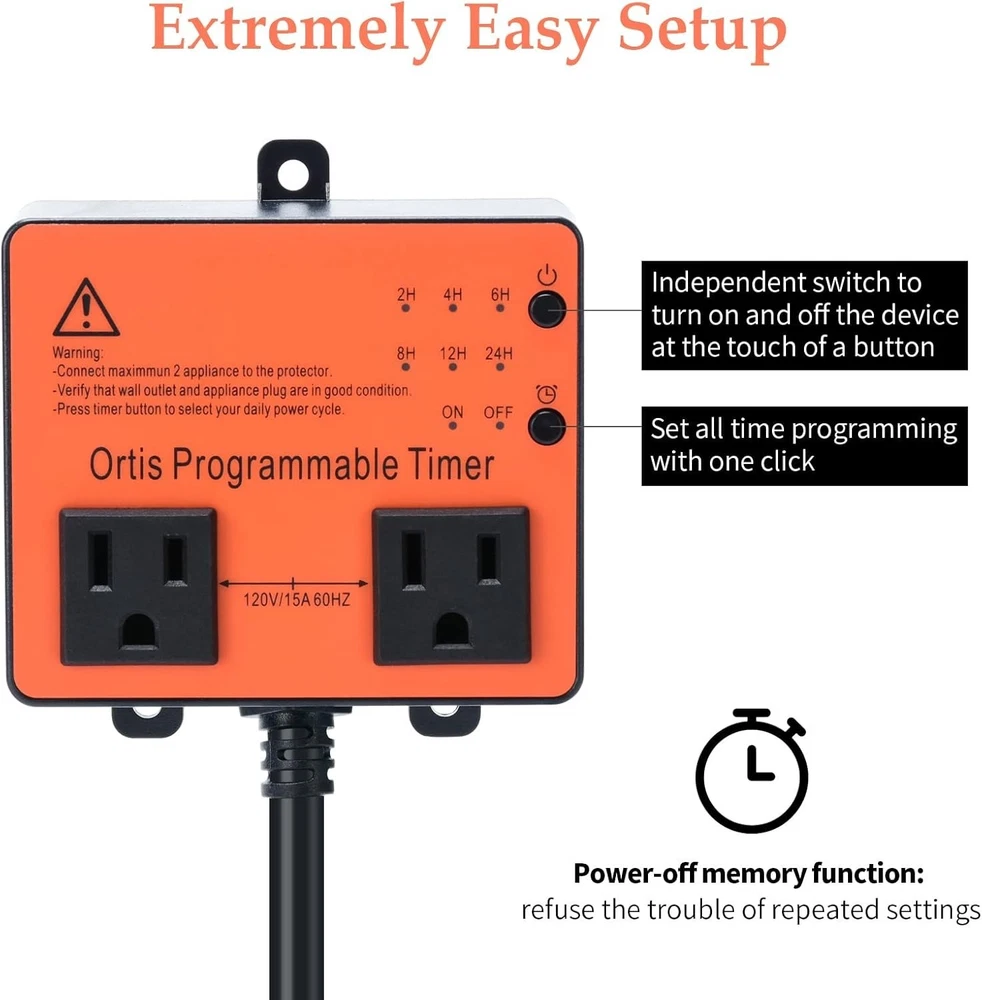 Extremely Easy Setup

Warning:
-Connect maximmun 2 appliance to the protector.
-Verify that wall outlet and appliance plug are in good condition.
-Press timer button to select your daily power cycle.

2H 4H 6H
8H 12H 24H
ON OFF

Ortis Programmable Timer

120V/15A 60HZ

Independent switch to turn on and off the device at the touch of a button

Set all time programming with one click

Power-off memory function:
refuse the trouble of repeated settings