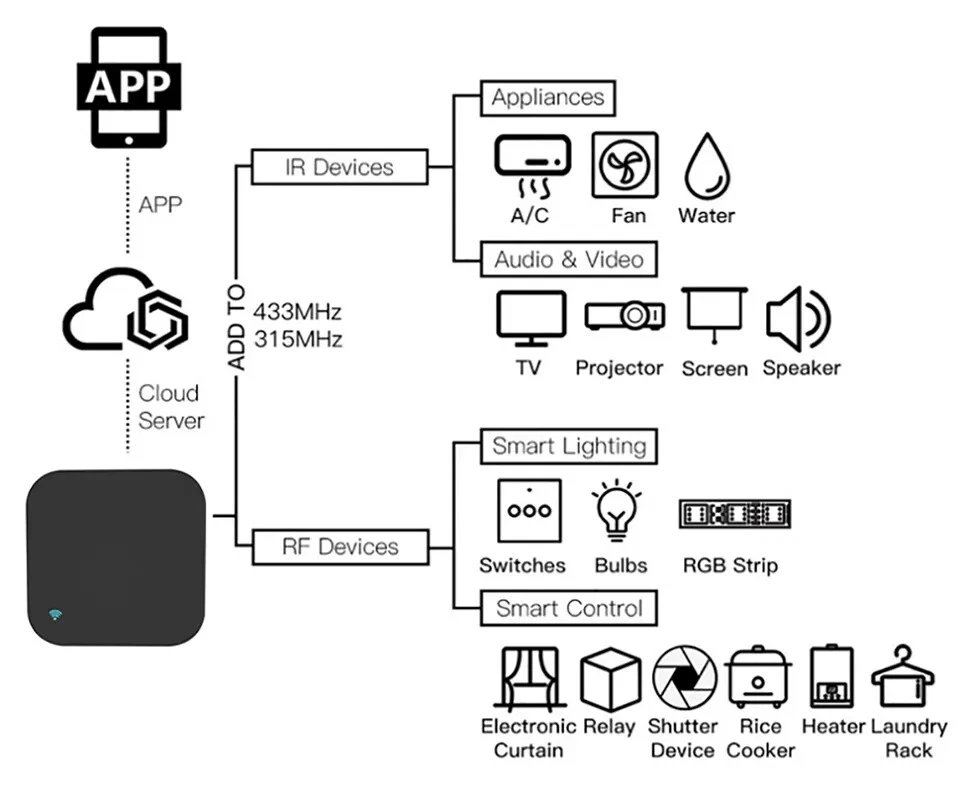 APP

APP

Cloud Server

ADD TO

433MHz
315MHz

IR Devices

Appliances

A/C

Fan

Water

Audio & Video

TV

Projector

Screen

Speaker

RF Devices

Smart Lighting

Switches

Bulbs

RGB Strip

Smart Control

Electronic Curtain

Relay

Shutter Device

Rice Cooker

Heater

Laundry Rack