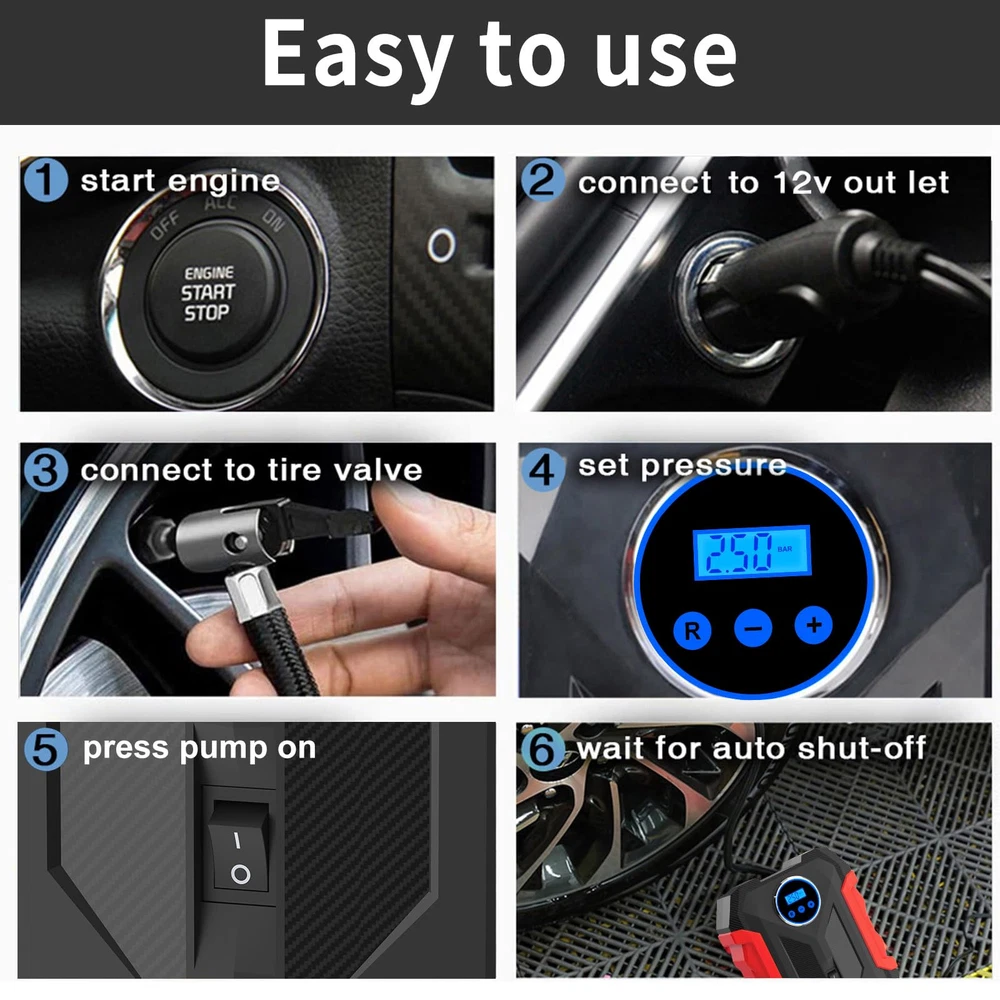 Easy to use

1 start engine

OFF ACC ON

ENGINE START STOP

2 connect to 12v out let

3 connect to tire valve

4 set pressure

2.50 BAR

R − +

5 press pump on

I
O

6 wait for auto shut-off