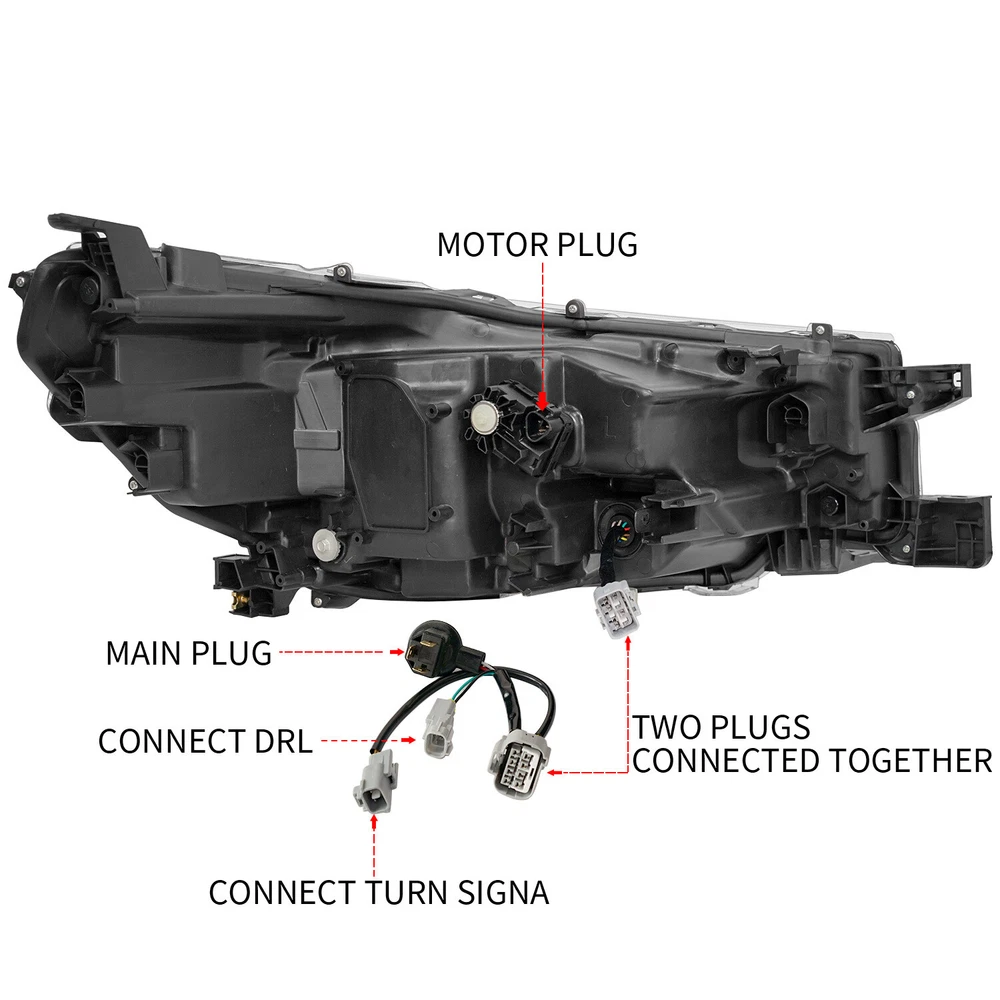 MOTOR PLUG

MAIN PLUG

CONNECT DRL

TWO PLUGS
CONNECTED TOGETHER

CONNECT TURN SIGNA