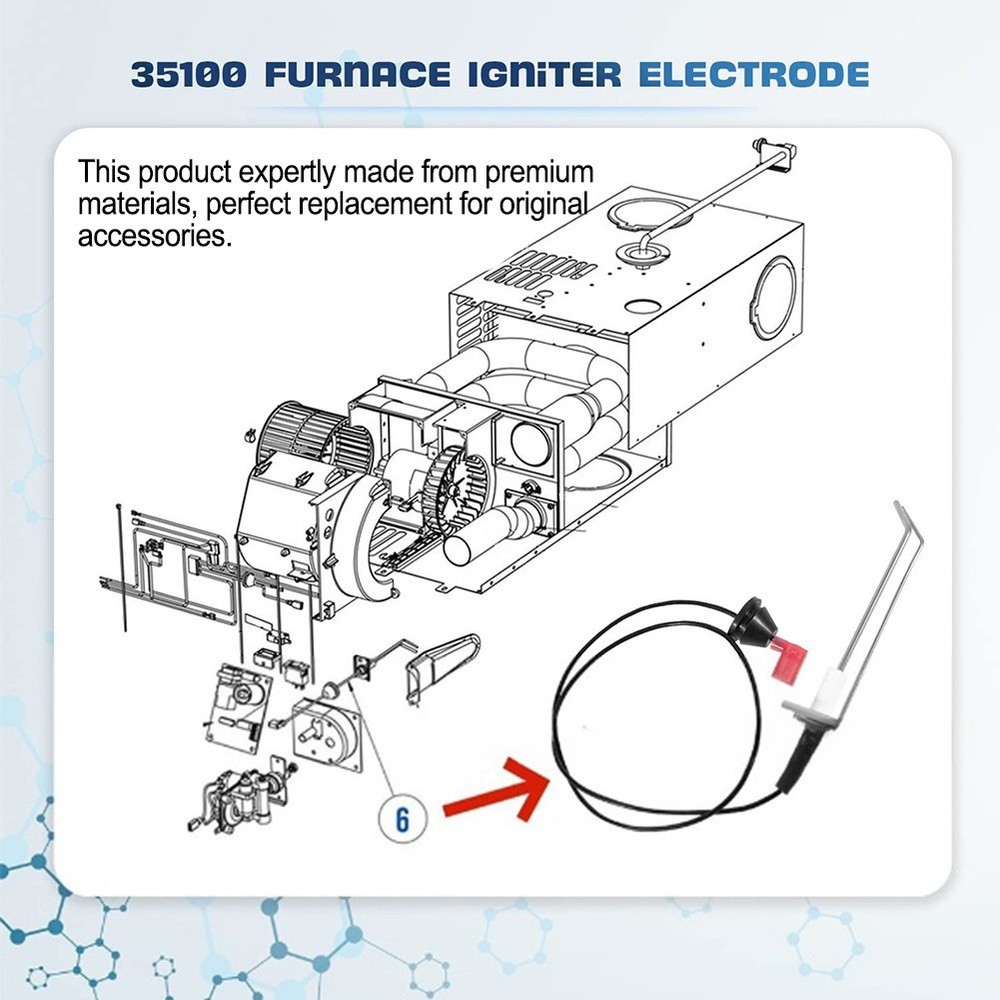 35100 FURNACE IGNITER ELECTRODE

This product expertly made from premium materials, perfect replacement for original accessories.

6