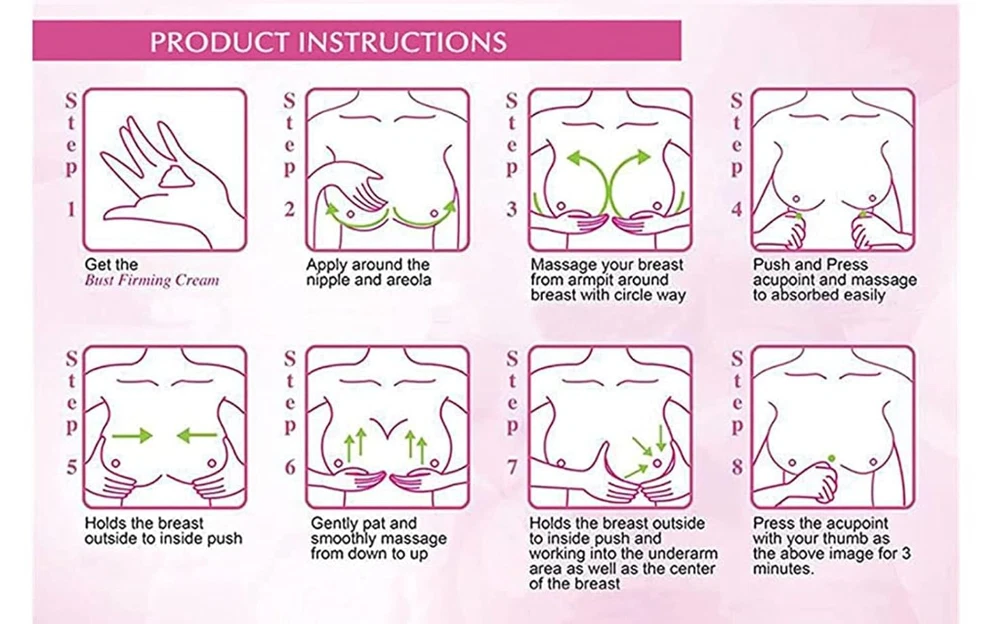 PRODUCT INSTRUCTIONS

Step 1
Get the
Bust Firming Cream

Step 2
Apply around the nipple and areola

Step 3
Massage your breast from armpit around breast with circle way

Step 4
Push and Press acupoint and massage to absorbed easily

Step 5
Holds the breast outside to inside push

Step 6
Gently pat and smoothly massage from down to up

Step 7
Holds the breast outside to inside push and working into the underarm area as well as the center of the breast

Step 8
Press the acupoint with your thumb as the above image for 3 minutes.