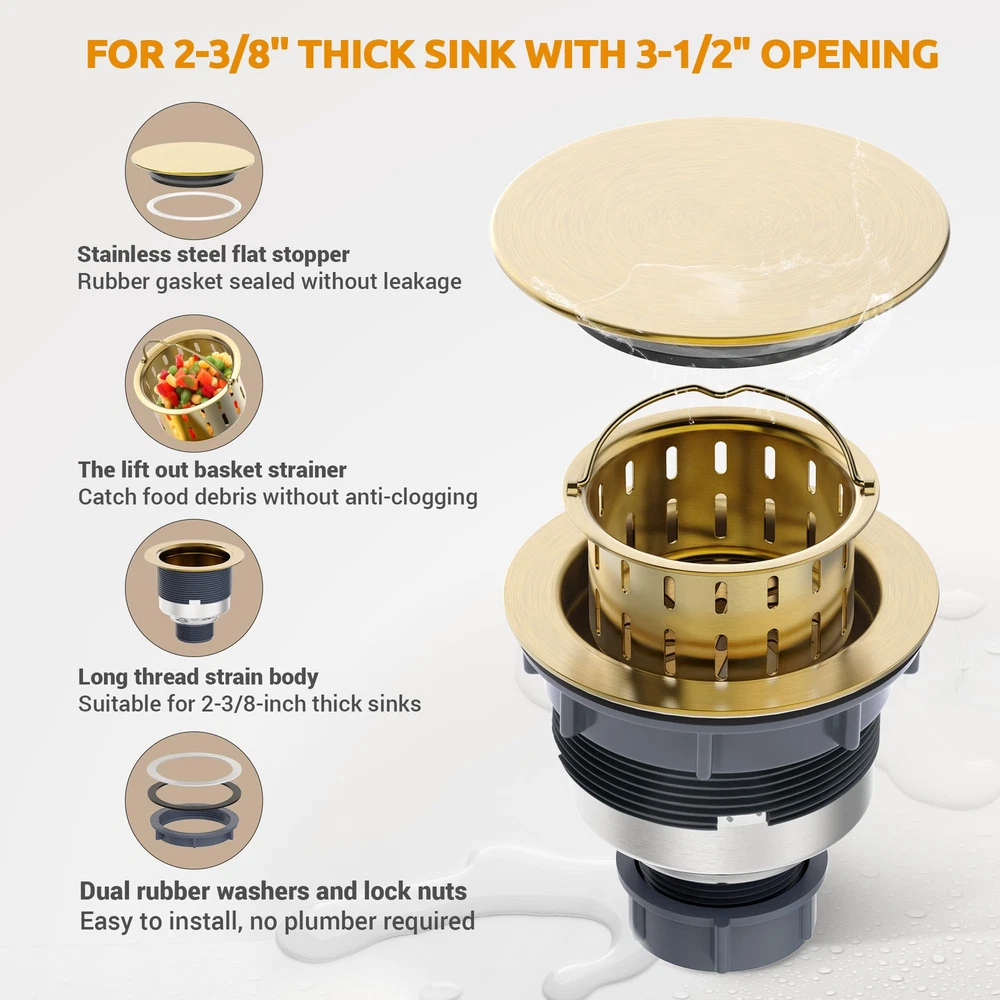 FOR 2-3/8" THICK SINK WITH 3-1/2" OPENING

Stainless steel flat stopper
Rubber gasket sealed without leakage

The lift out basket strainer
Catch food debris without anti-clogging

Long thread strain body
Suitable for 2-3/8-inch thick sinks

Dual rubber washers and lock nuts
Easy to install, no plumber required