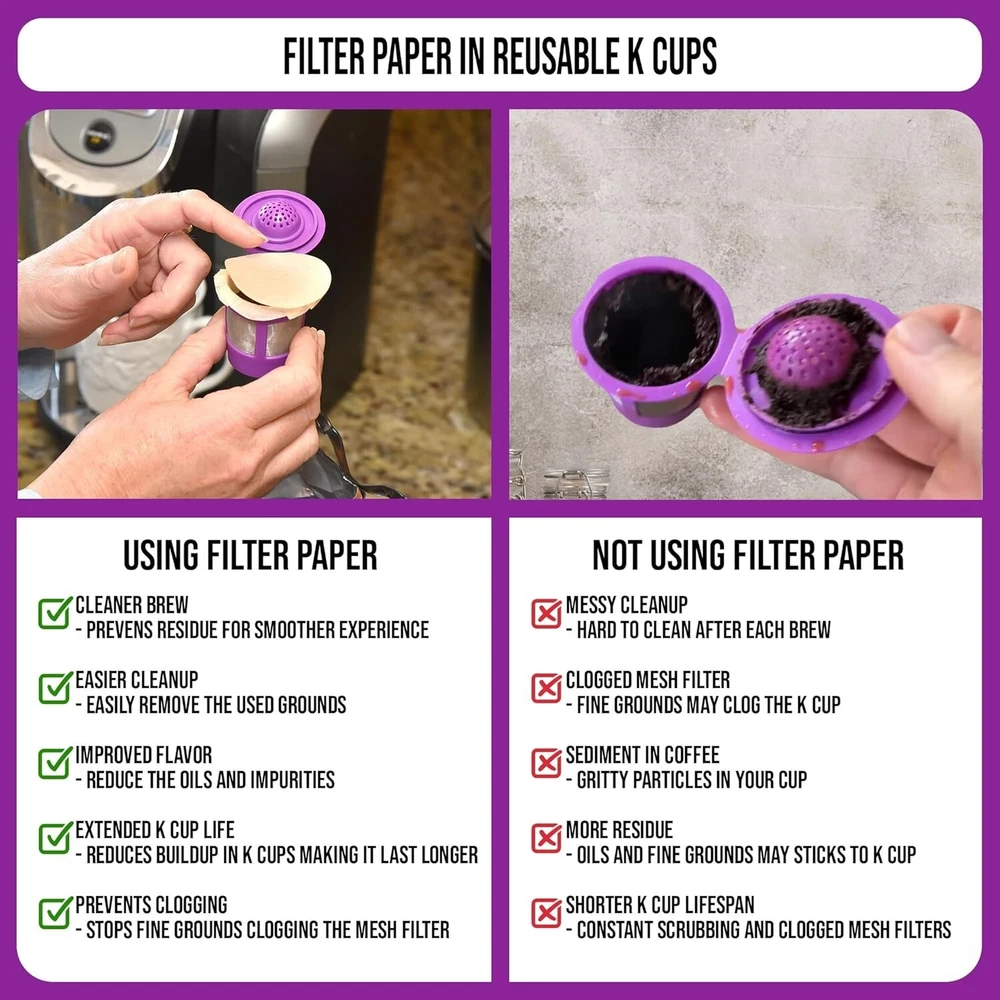 FILTER PAPER IN REUSABLE K CUPS

USING FILTER PAPER

CLEANER BREW
- PREVENS RESIDUE FOR SMOOTHER EXPERIENCE

EASIER CLEANUP
- EASILY REMOVE THE USED GROUNDS

IMPROVED FLAVOR
- REDUCE THE OILS AND IMPURITIES

EXTENDED K CUP LIFE
- REDUCES BUILDUP IN K CUPS MAKING IT LAST LONGER

PREVENTS CLOGGING
- STOPS FINE GROUNDS CLOGGING THE MESH FILTER

NOT USING FILTER PAPER

MESSY CLEANUP
- HARD TO CLEAN AFTER EACH BREW

CLOGGED MESH FILTER
- FINE GROUNDS MAY CLOG THE K CUP

SEDIMENT IN COFFEE
- GRITTY PARTICLES IN YOUR CUP

MORE RESIDUE
- OILS AND FINE GROUNDS MAY STICKS TO K CUP

SHORTER K CUP LIFESPAN
- CONSTANT SCRUBBING AND CLOGGED MESH FILTERS