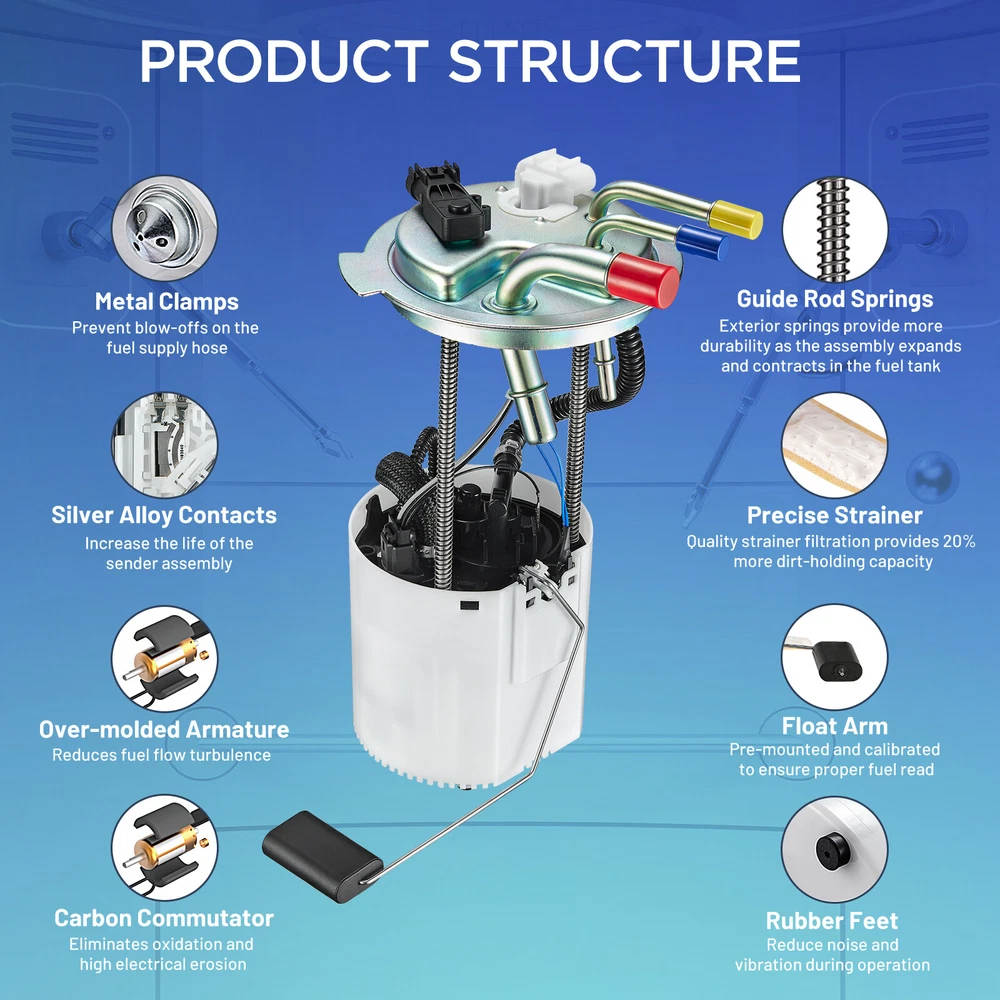 PRODUCT STRUCTURE

Metal Clamps
Prevent blow-offs on the fuel supply hose

Silver Alloy Contacts
Increase the life of the sender assembly

Over-molded Armature
Reduces fuel flow turbulence

Carbon Commutator
Eliminates oxidation and high electrical erosion

Guide Rod Springs
Exterior springs provide more durability as the assembly expands and contracts in the fuel tank

Precise Strainer
Quality strainer filtration provides 20% more dirt-holding capacity

Float Arm
Pre-mounted and calibrated to ensure proper fuel read

Rubber Feet
Reduce noise and vibration during operation