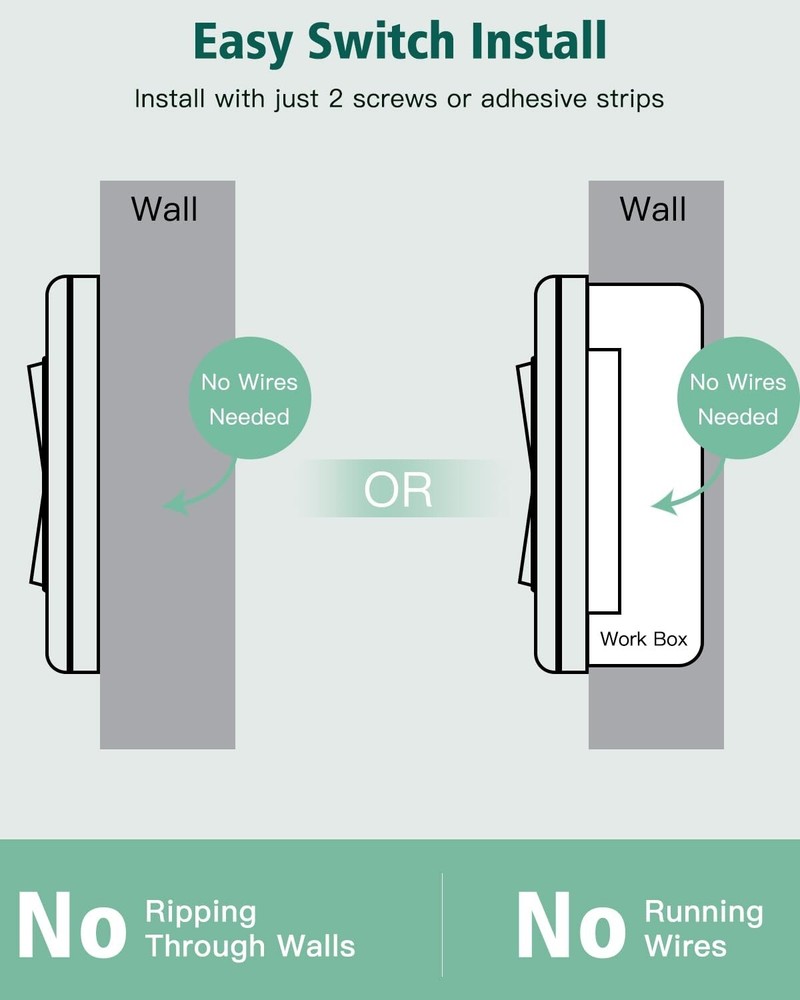 Easy Switch Install

Install with just 2 screws or adhesive strips

Wall

No Wires Needed

OR

Wall

No Wires Needed

Work Box

No Ripping Through Walls

No Running Wires