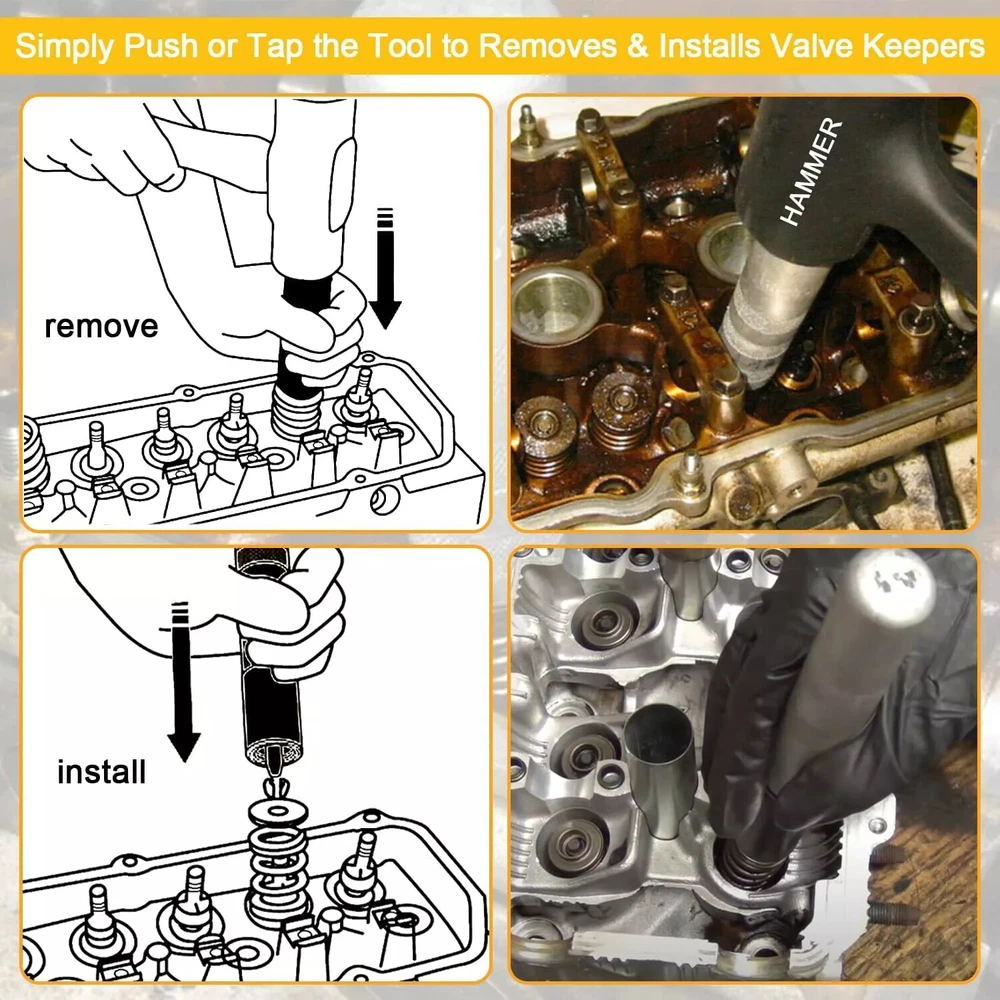 Simply Push or Tap the Tool to Removes & Installs Valve Keepers

remove

HAMMER

install