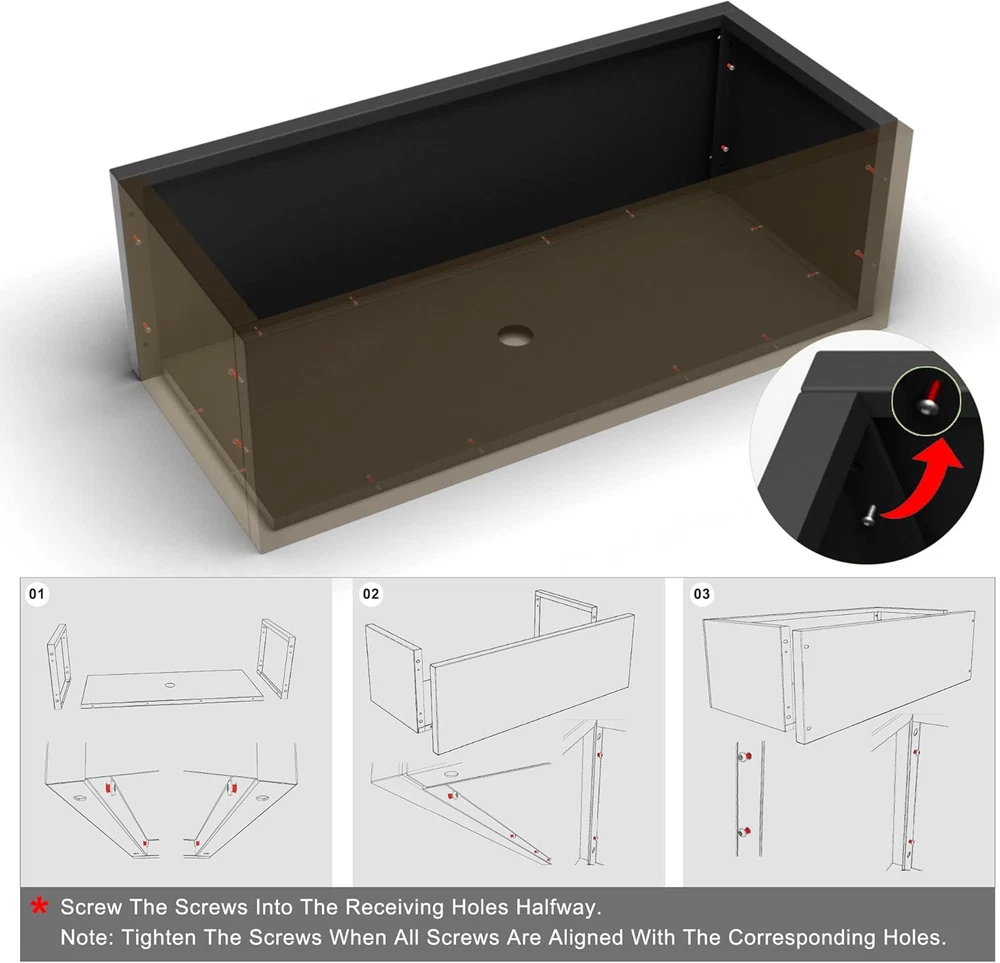 01

02

03

* Screw The Screws Into The Receiving Holes Halfway.
Note: Tighten The Screws When All Screws Are Aligned With The Corresponding Holes.