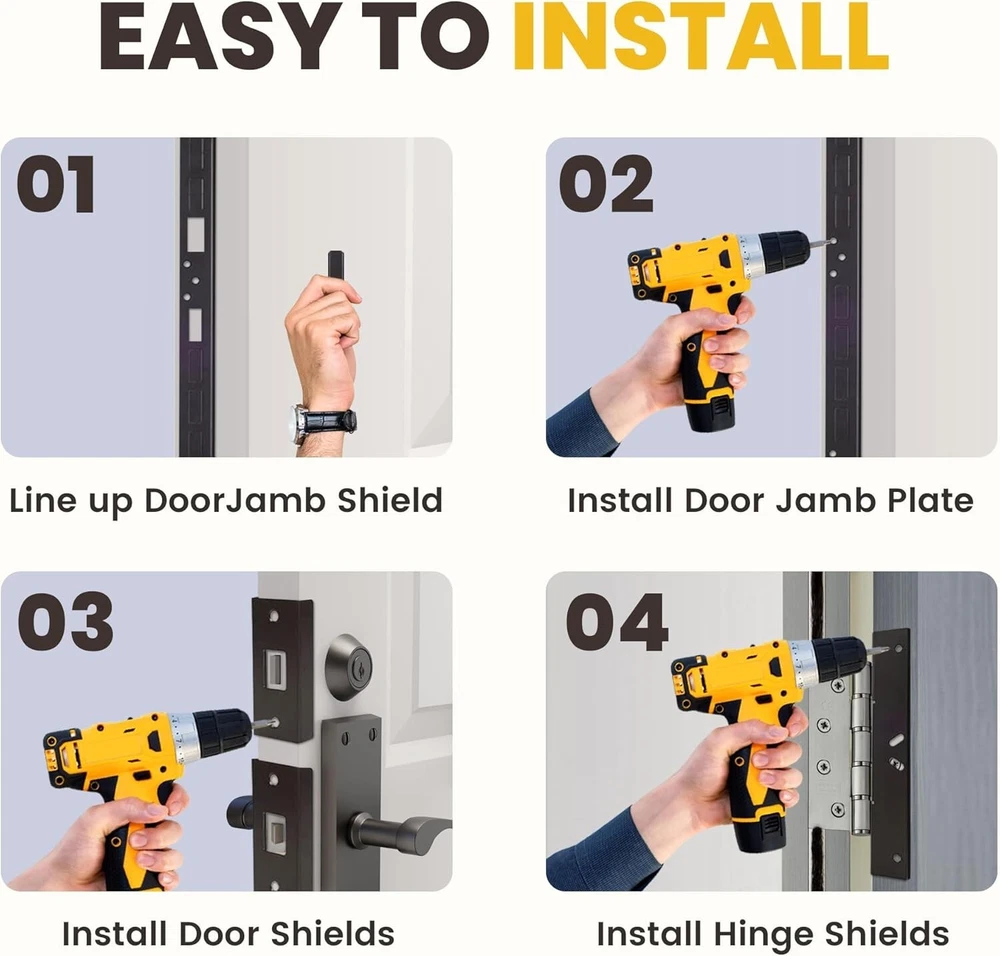 EASY TO INSTALL

01

Line up DoorJamb Shield

02

Install Door Jamb Plate

03

Install Door Shields

04

Install Hinge Shields