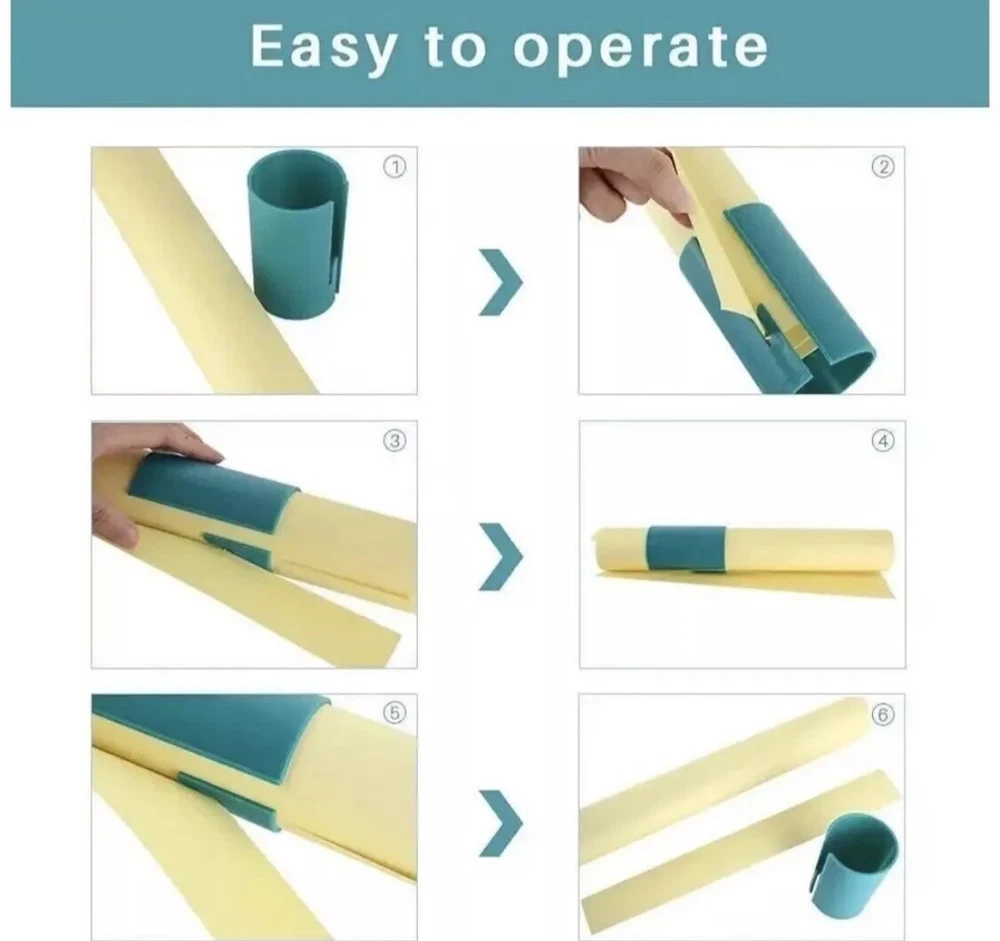 Easy to operate

①

②

③

④

⑤

⑥