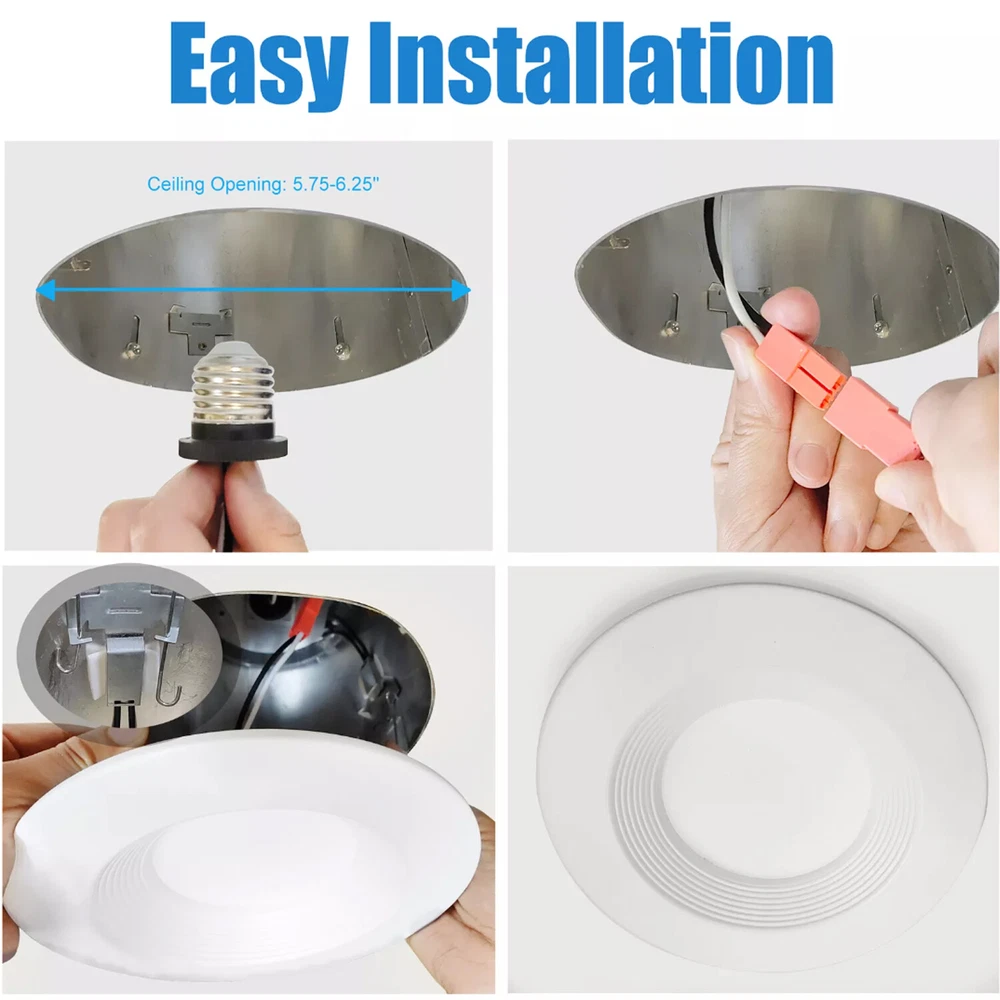 Easy Installation

Ceiling Opening: 5.75-6.25"