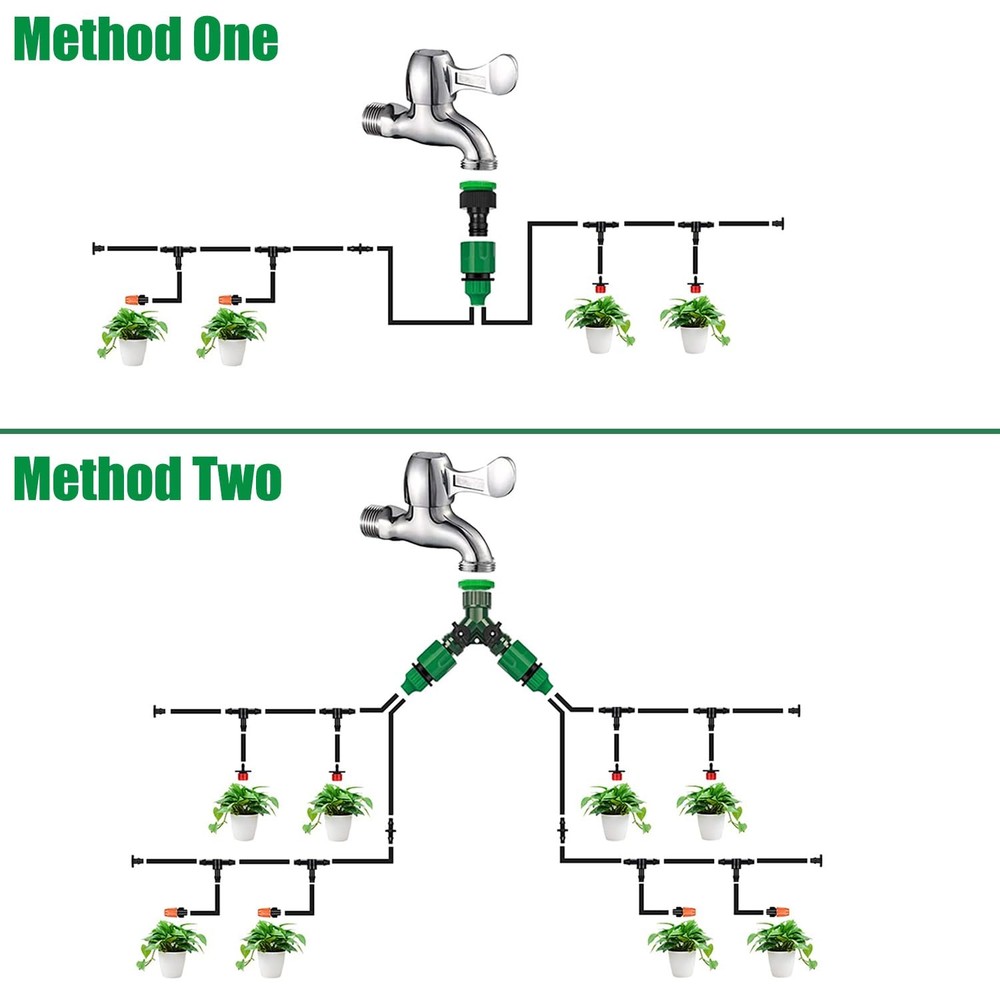 Method One

Method Two