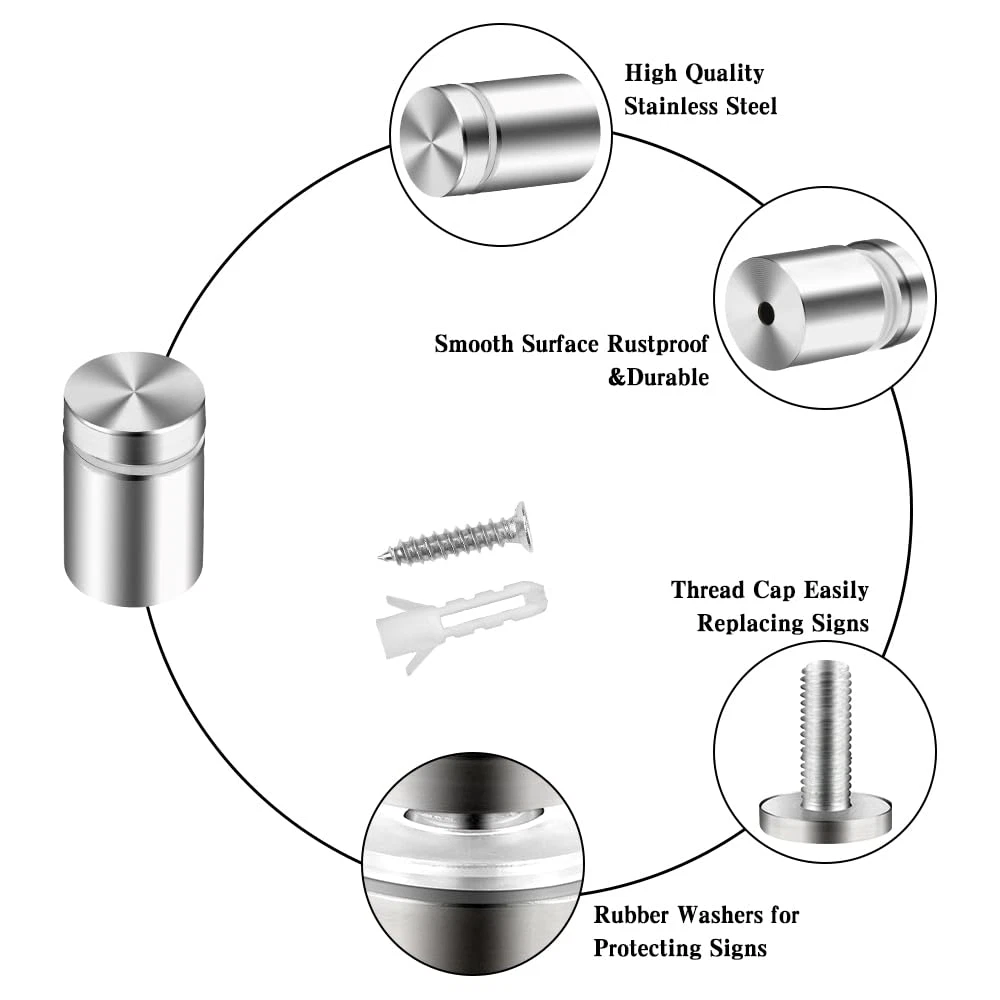 High Quality Stainless Steel

Smooth Surface Rustproof &Durable

Thread Cap Easily Replacing Signs

Rubber Washers for Protecting Signs