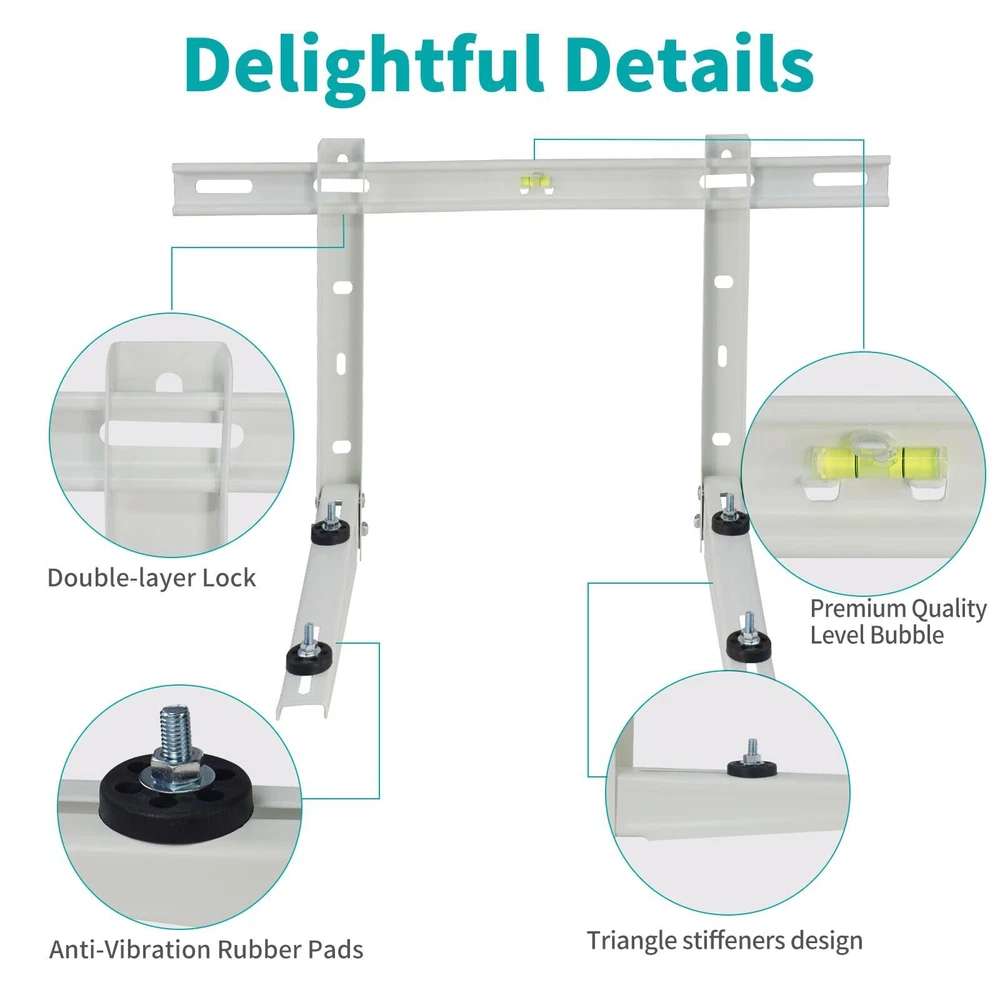 Delightful Details

Double-layer Lock

Premium Quality Level Bubble

Anti-Vibration Rubber Pads

Triangle stiffeners design