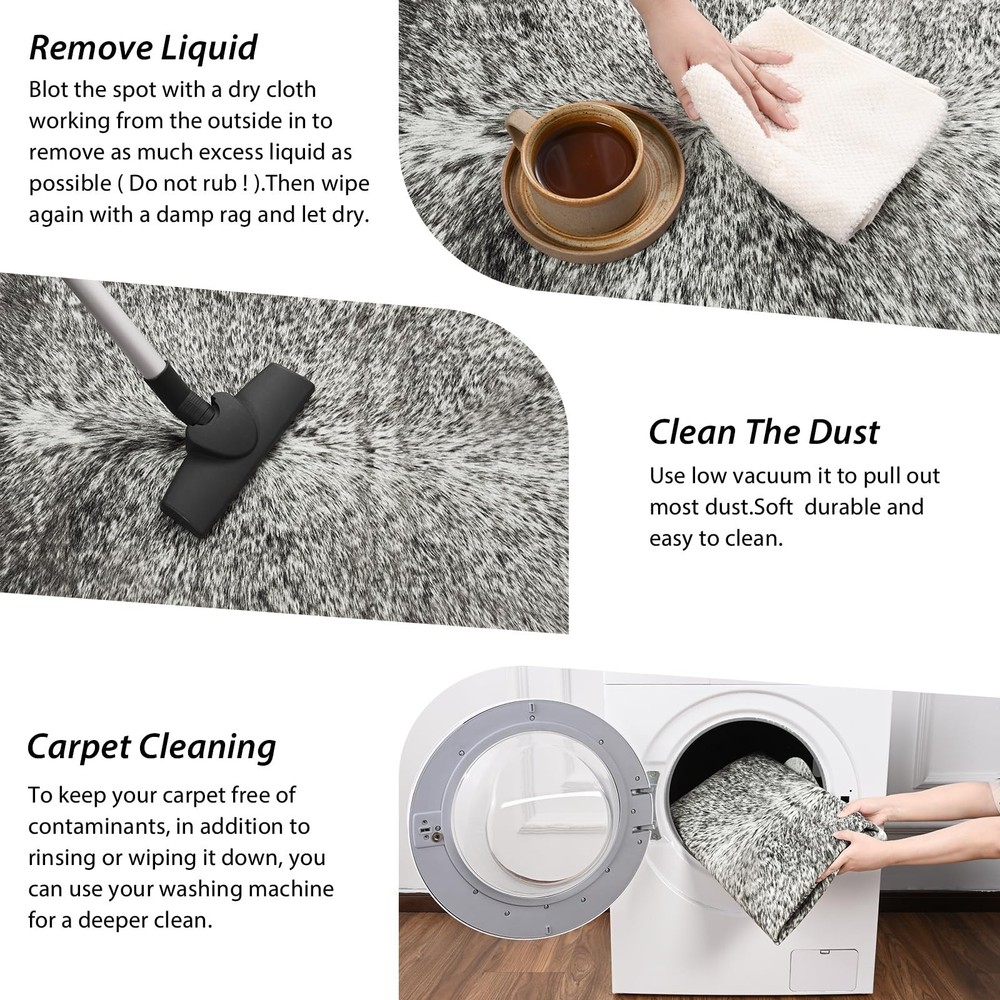 Remove Liquid
Blot the spot with a dry cloth working from the outside in to remove as much excess liquid as possible ( Do not rub ! ).Then wipe again with a damp rag and let dry.

Clean The Dust
Use low vacuum it to pull out most dust.Soft durable and easy to clean.

Carpet Cleaning
To keep your carpet free of contaminants, in addition to rinsing or wiping it down, you can use your washing machine for a deeper clean.