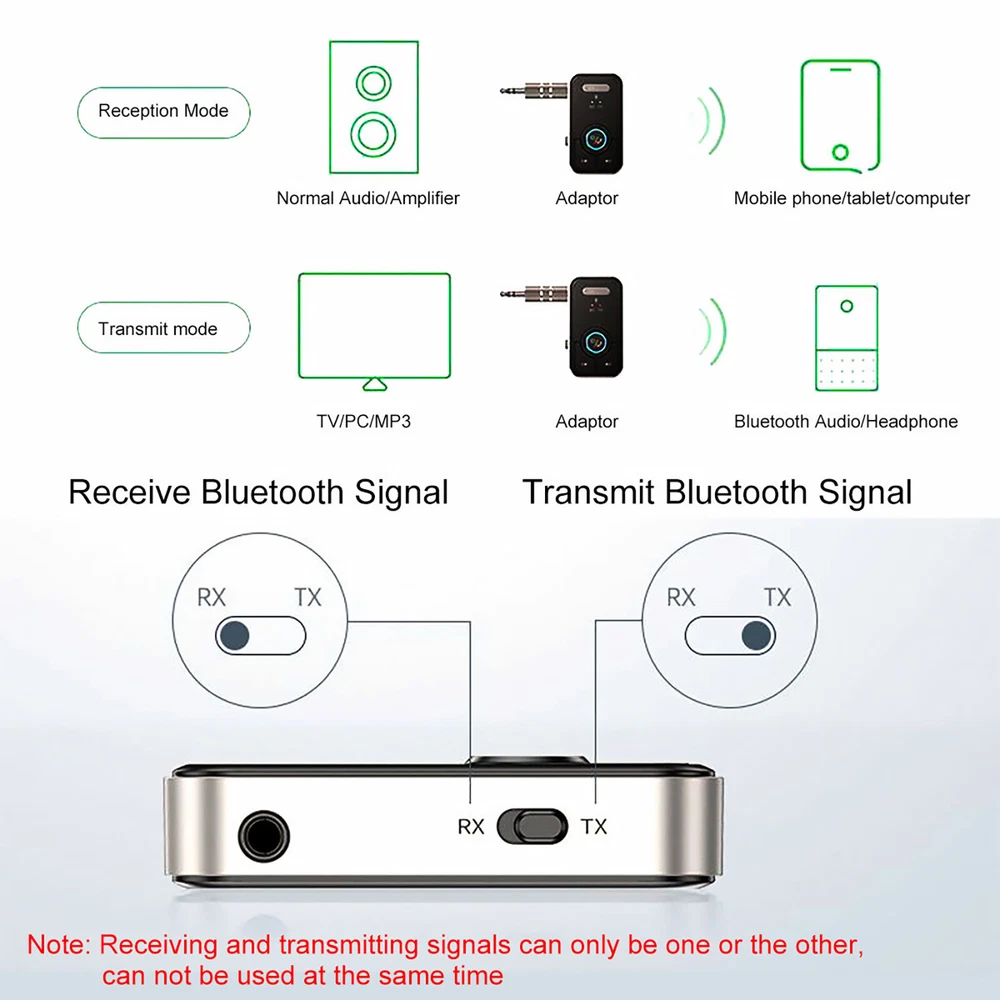 Reception Mode

Normal Audio/Amplifier

Adaptor

Mobile phone/tablet/computer

Transmit mode

TV/PC/MP3

Adaptor

Bluetooth Audio/Headphone

Receive Bluetooth Signal

Transmit Bluetooth Signal

RX TX

RX TX

RX TX

Note: Receiving and transmitting signals can only be one or the other, can not be used at the same time