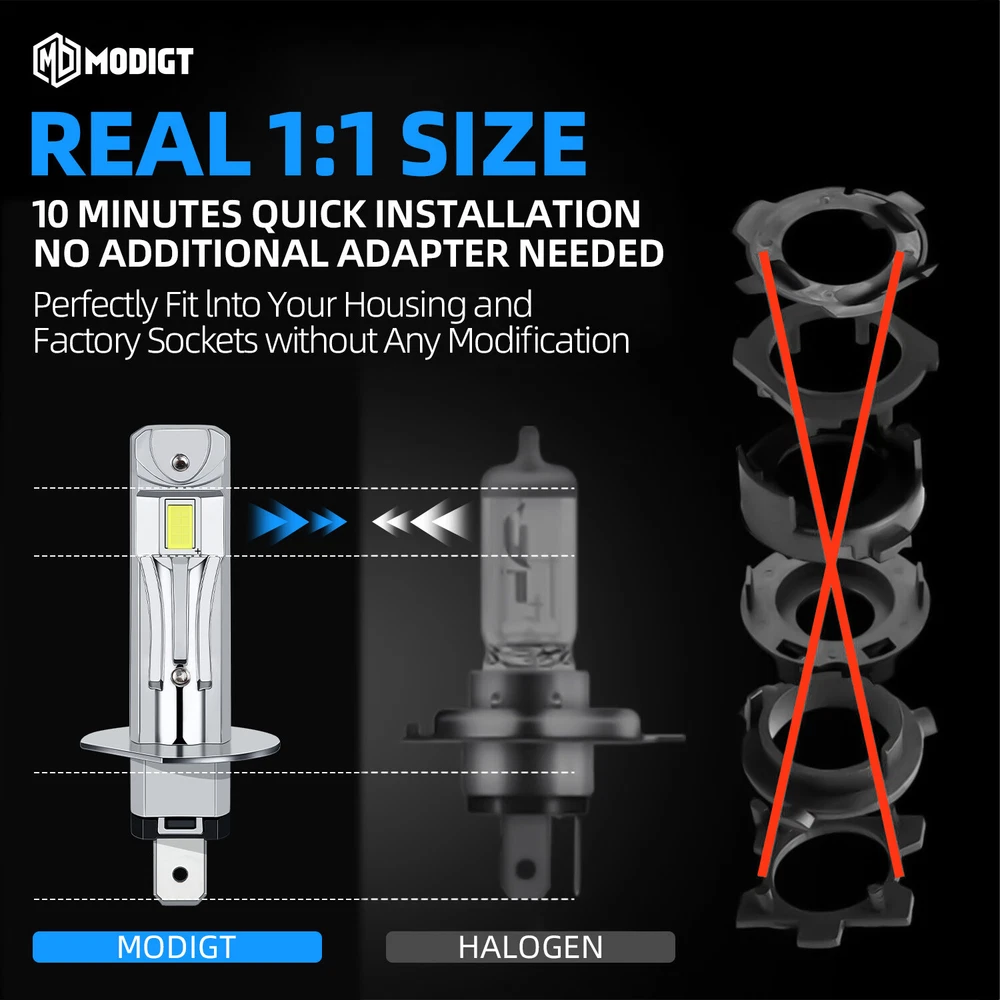 MD MODIGT

REAL 1:1 SIZE

10 MINUTES QUICK INSTALLATION
NO ADDITIONAL ADAPTER NEEDED

Perfectly Fit lnto Your Housing and Factory Sockets without Any Modification

MODIGT

HALOGEN