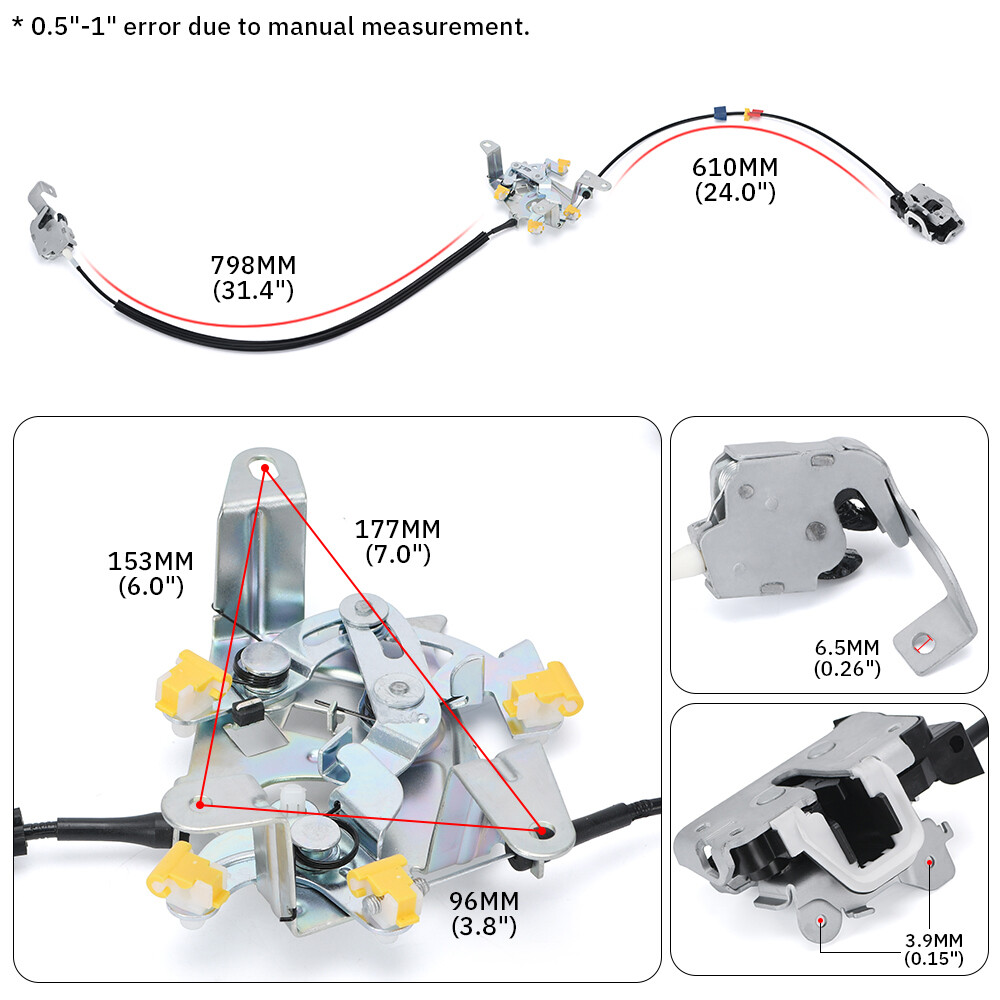 * 0.5"-1" error due to manual measurement.

798MM
(31.4")

610MM
(24.0")

153MM
(6.0")

177MM
(7.0")

96MM
(3.8")

6.5MM
(0.26")

3.9MM
(0.15")