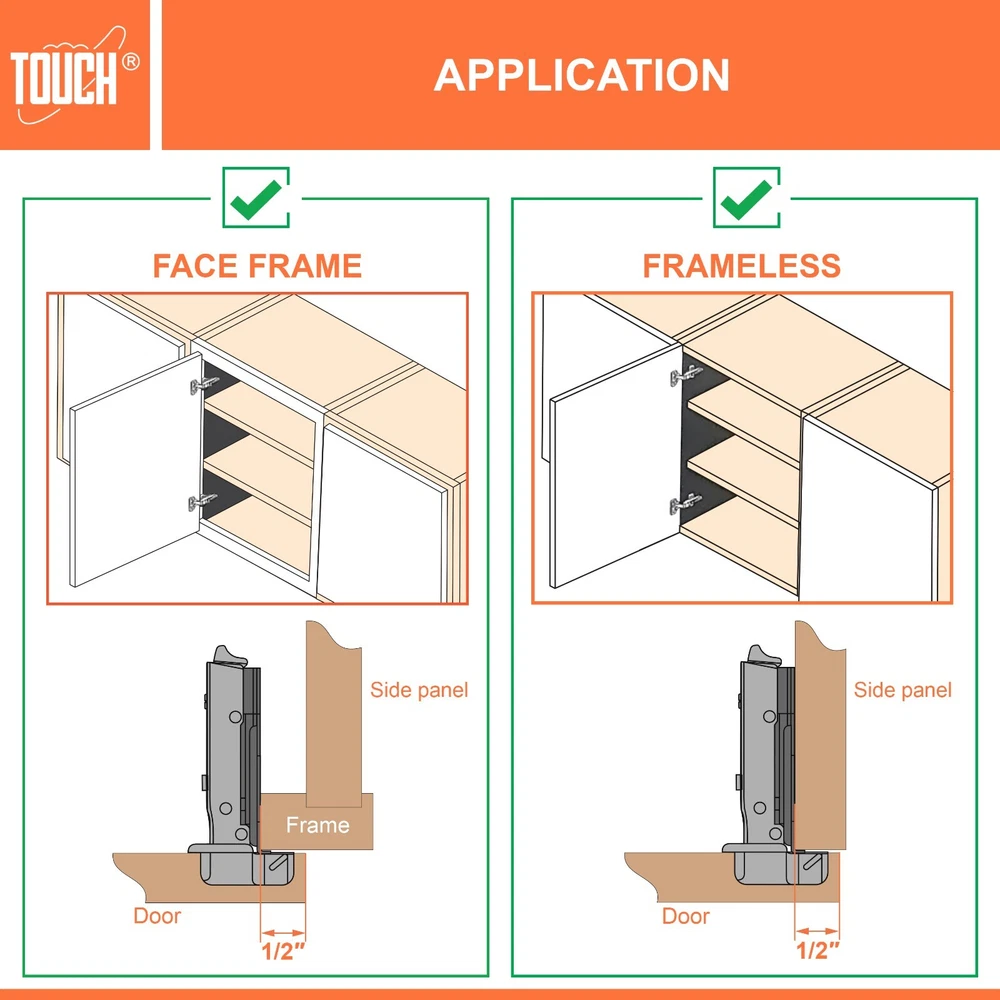 TOUCH®

APPLICATION

FACE FRAME

Side panel

Frame

Door

1/2"

FRAMELESS

Side panel

Door

1/2"