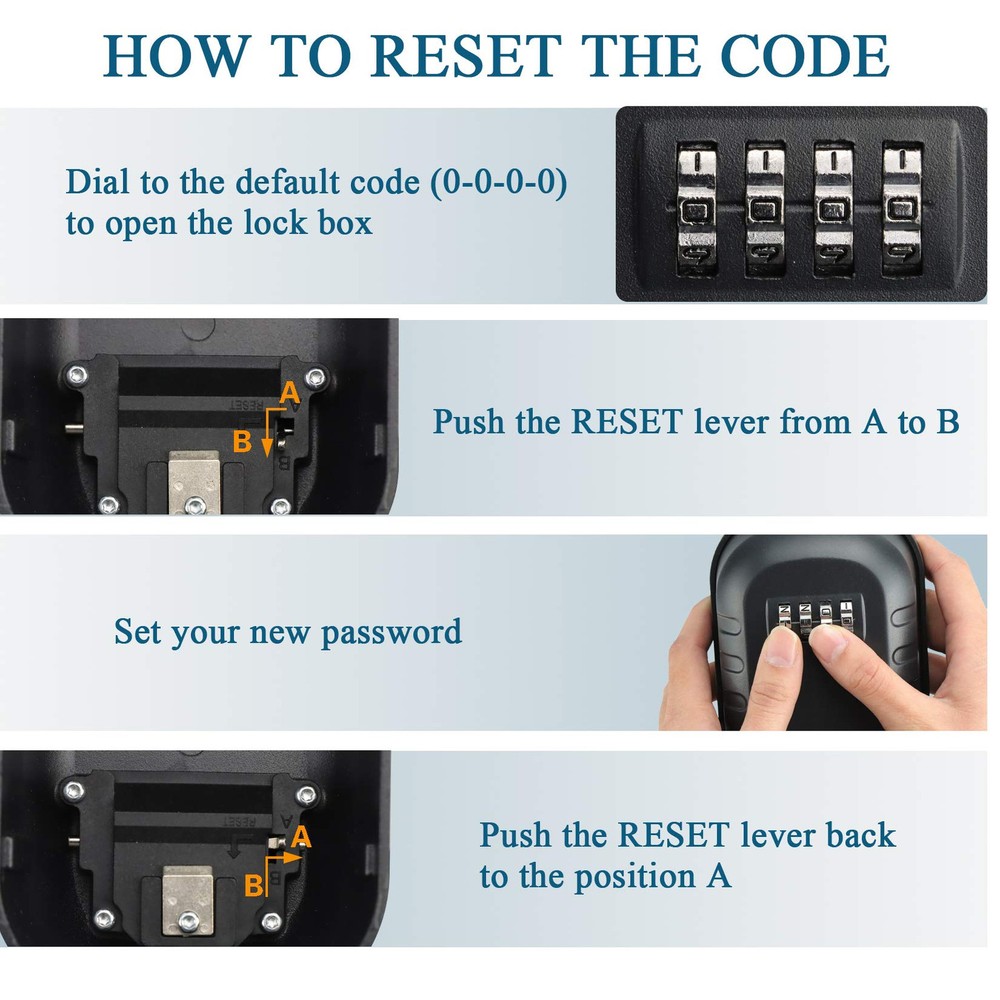 HOW TO RESET THE CODE

Dial to the default code (0-0-0-0) to open the lock box

RESET
A
B

Push the RESET lever from A to B

Set your new password

RESET
A
B

Push the RESET lever back to the position A