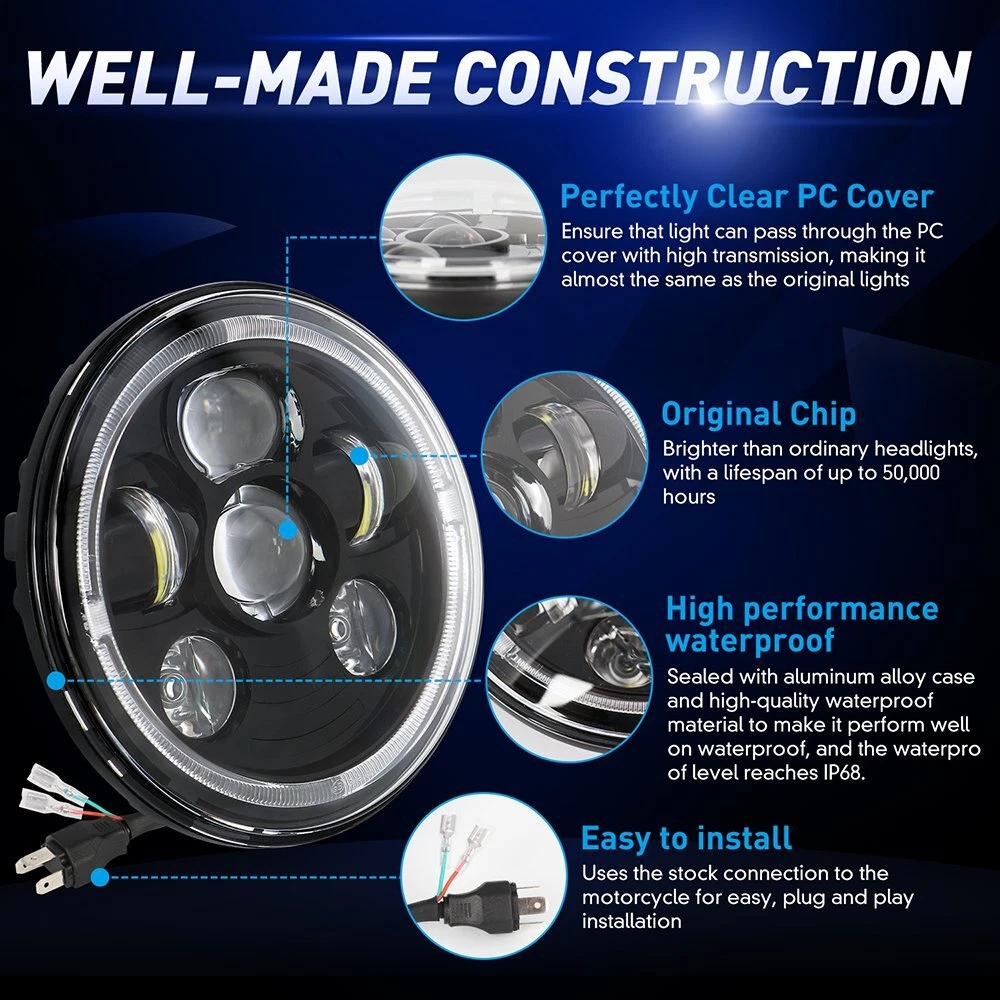 WELL-MADE CONSTRUCTION

Perfectly Clear PC Cover
Ensure that light can pass through the PC cover with high transmission, making it almost the same as the original lights

Original Chip
Brighter than ordinary headlights, with a lifespan of up to 50,000 hours

High performance waterproof
Sealed with aluminum alloy case and high-quality waterproof material to make it perform well on waterproof, and the waterpro of level reaches IP68.

Easy to install
Uses the stock connection to the motorcycle for easy, plug and play installation