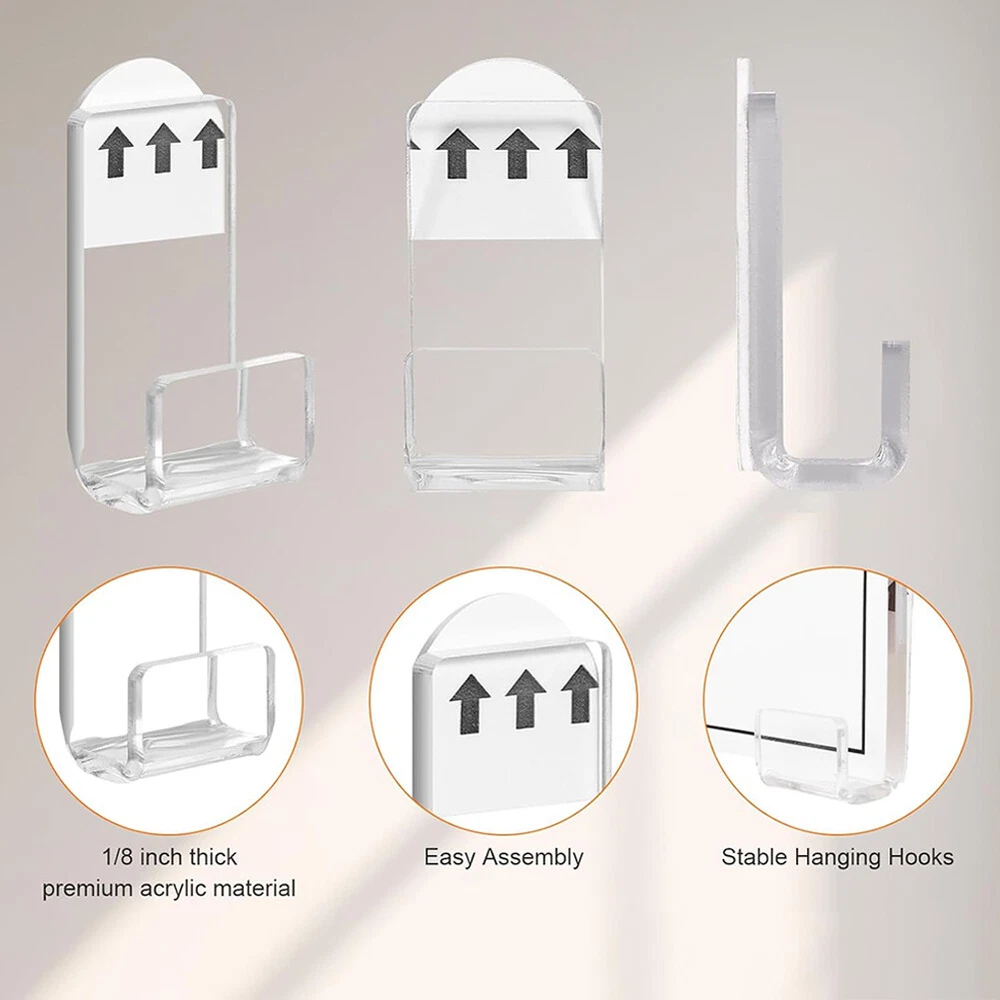 1/8 inch thick
premium acrylic material

Easy Assembly

Stable Hanging Hooks