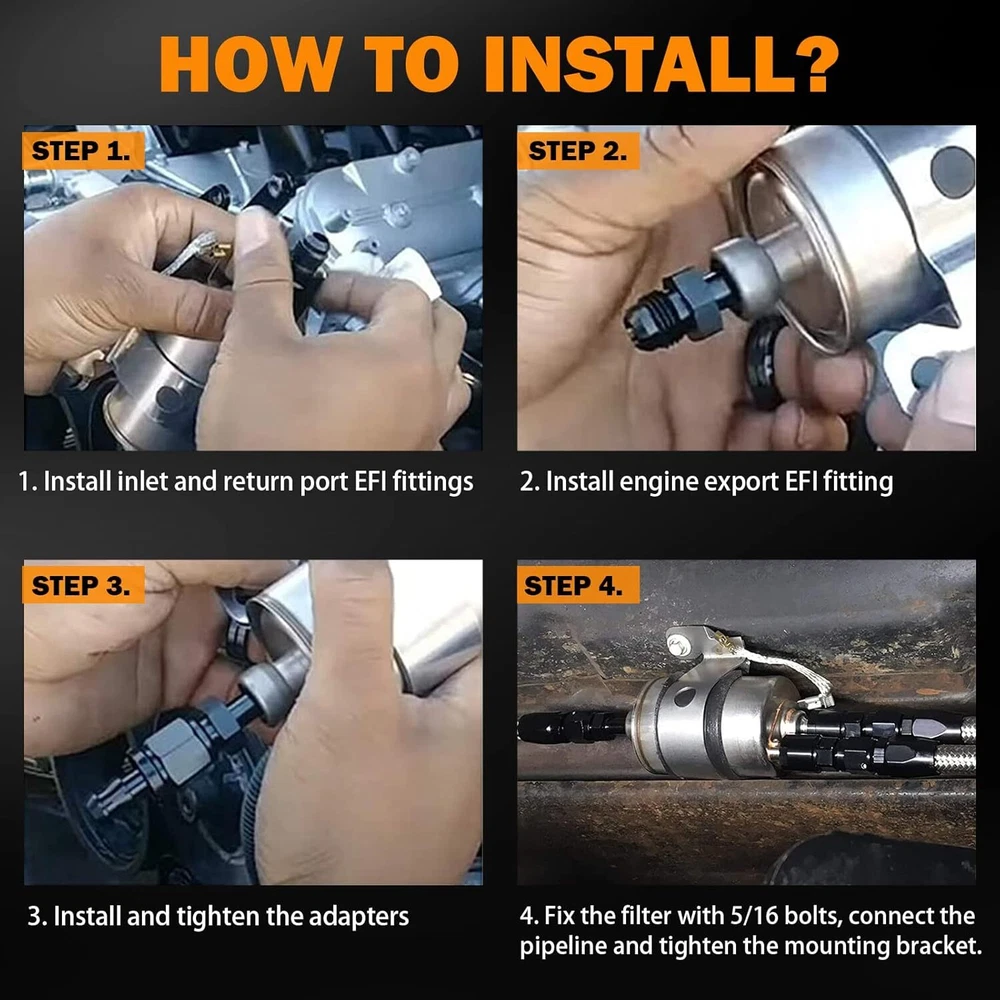 HOW TO INSTALL?

STEP 1.

1. Install inlet and return port EFI fittings

STEP 2.

2. Install engine export EFI fitting

STEP 3.

3. Install and tighten the adapters

STEP 4.

4. Fix the filter with 5/16 bolts, connect the pipeline and tighten the mounting bracket.