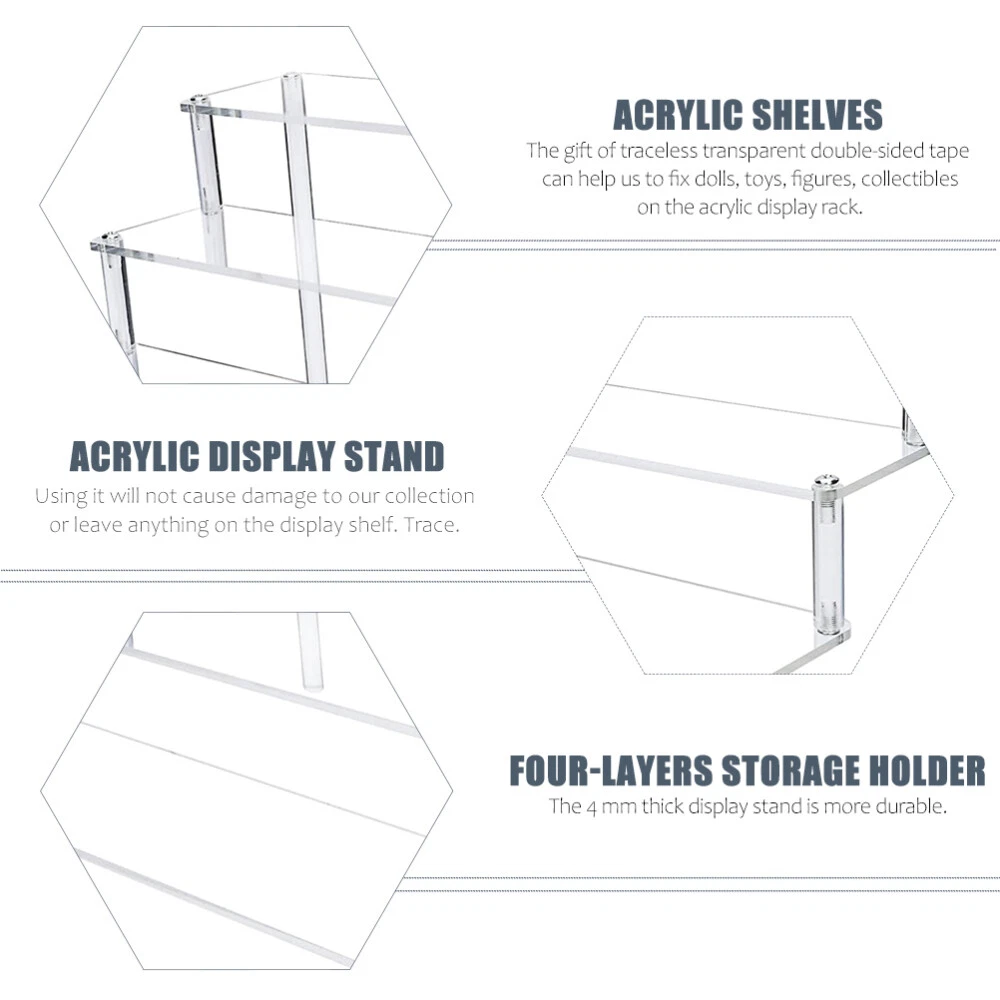 ACRYLIC SHELVES
The gift of traceless transparent double-sided tape can help us to fix dolls, toys, figures, collectibles on the acrylic display rack.

ACRYLIC DISPLAY STAND
Using it will not cause damage to our collection or leave anything on the display shelf. Trace.

FOUR-LAYERS STORAGE HOLDER
The 4 mm thick display stand is more durable.