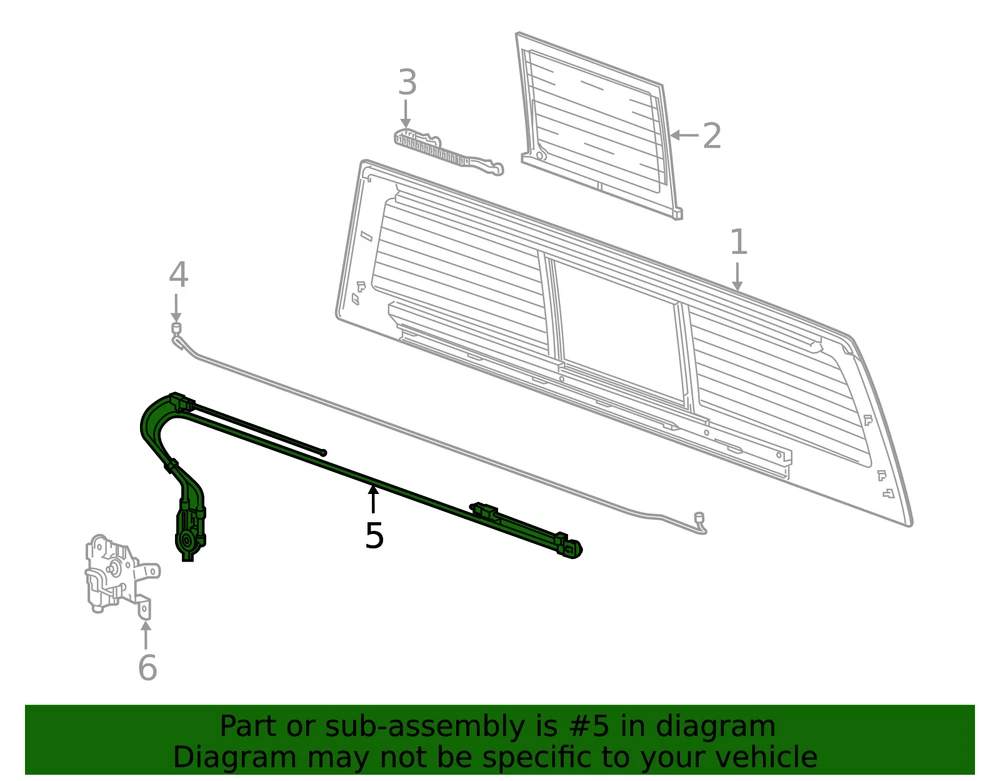 3
2
1
4
5
6
Part or sub-assembly is #5 in diagram
Diagram may not be specific to your vehicle