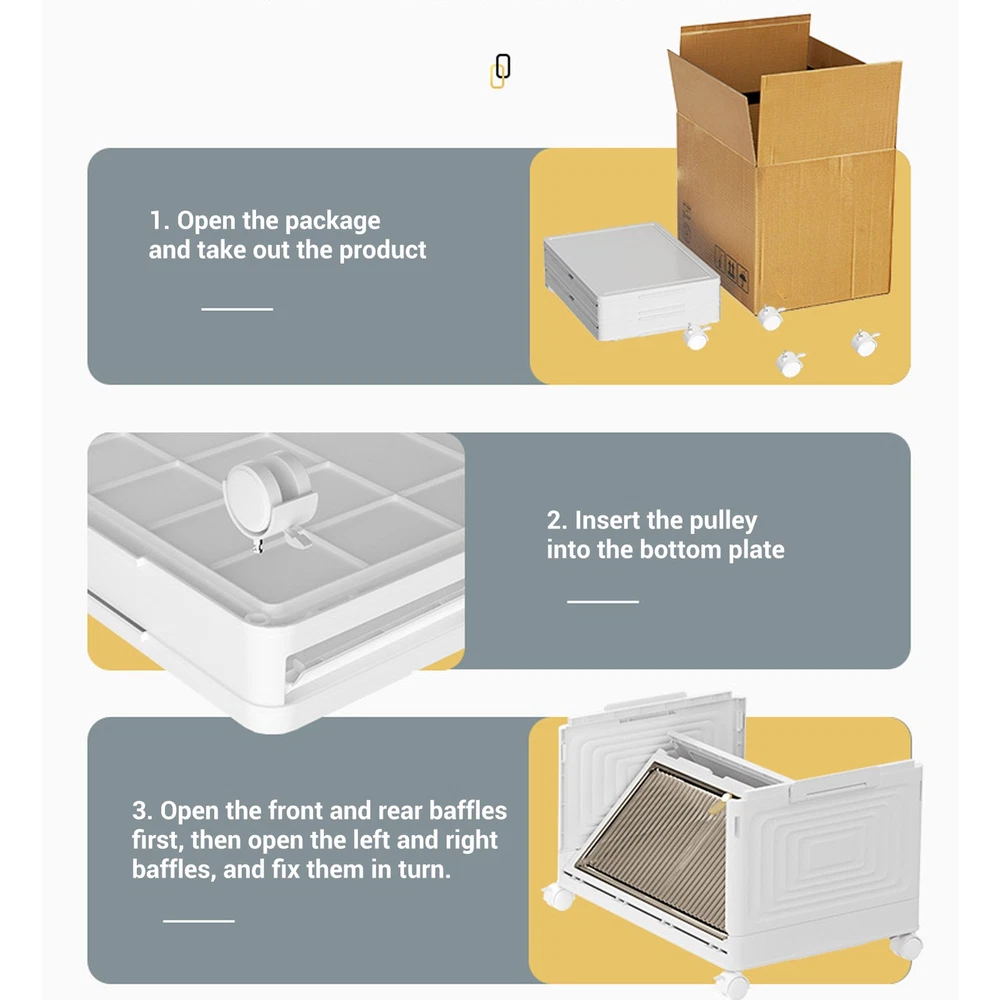 1. Open the package and take out the product

2. Insert the pulley into the bottom plate

3. Open the front and rear baffles first, then open the left and right baffles, and fix them in turn.