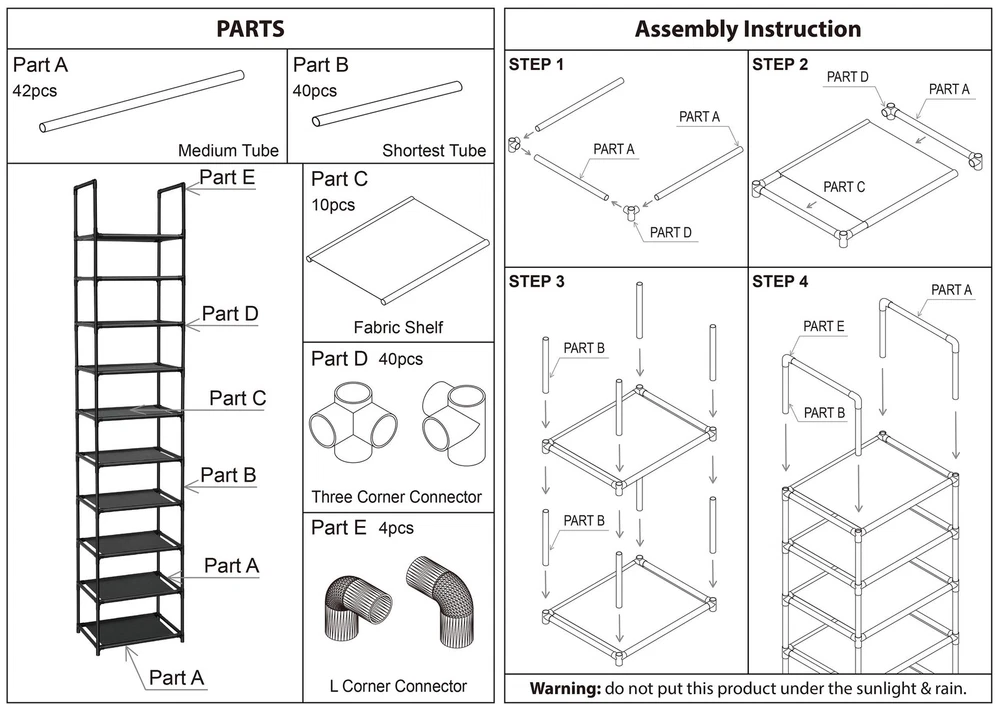 PARTS

Part A
42pcs
Medium Tube

Part B
40pcs
Shortest Tube

Part E
Part D
Part C
Part B
Part A
Part A

Part C
10pcs
Fabric Shelf

Part D 40pcs
Three Corner Connector

Part E 4pcs
L Corner Connector

Assembly Instruction

STEP 1
PART A
PART A
PART D

STEP 2
PART D
PART A
PART C

STEP 3
PART B
PART B

STEP 4
PART A
PART E
PART B

Warning: do not put this product under the sunlight & rain.