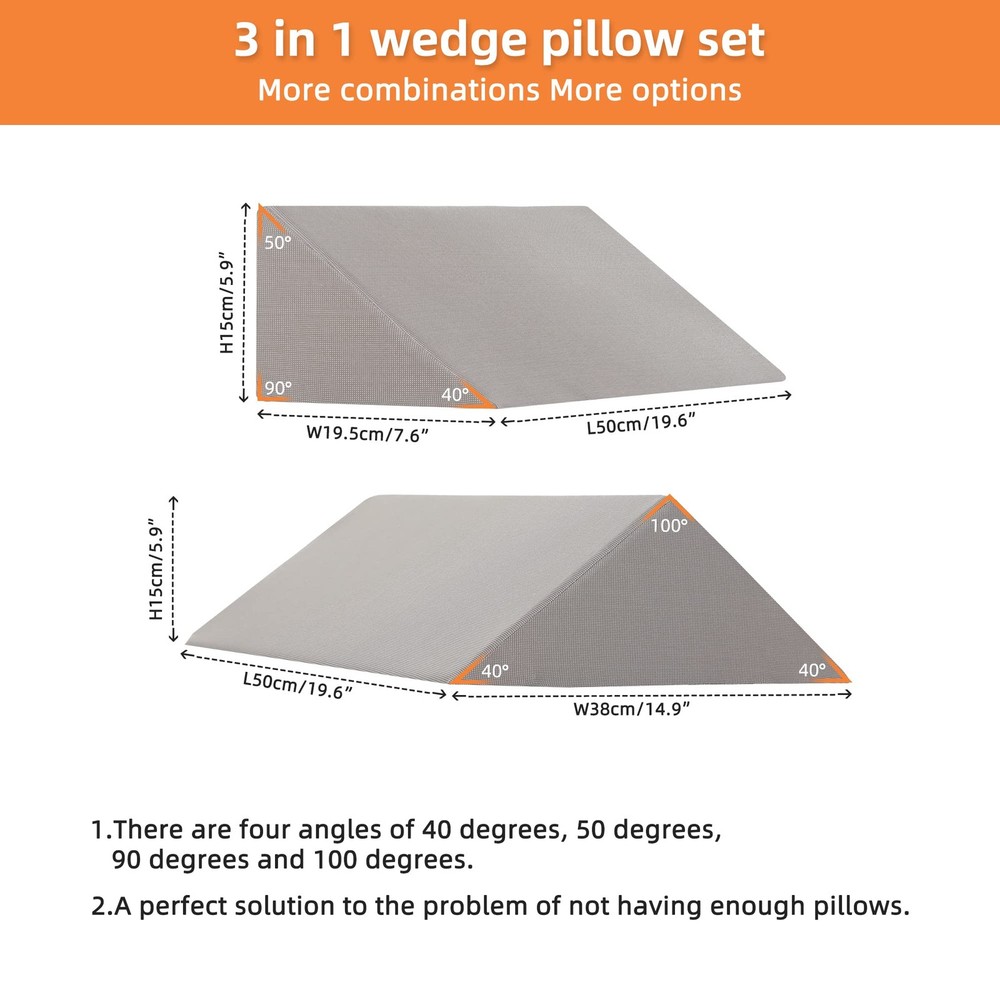 3 in 1 wedge pillow set
More combinations More options

H15cm/5.9"
50°
90°
40°
W19.5cm/7.6"
L50cm/19.6"

H15cm/5.9"
100°
40°
40°
L50cm/19.6"
W38cm/14.9"

1.There are four angles of 40 degrees, 50 degrees, 90 degrees and 100 degrees.

2.A perfect solution to the problem of not having enough pillows.