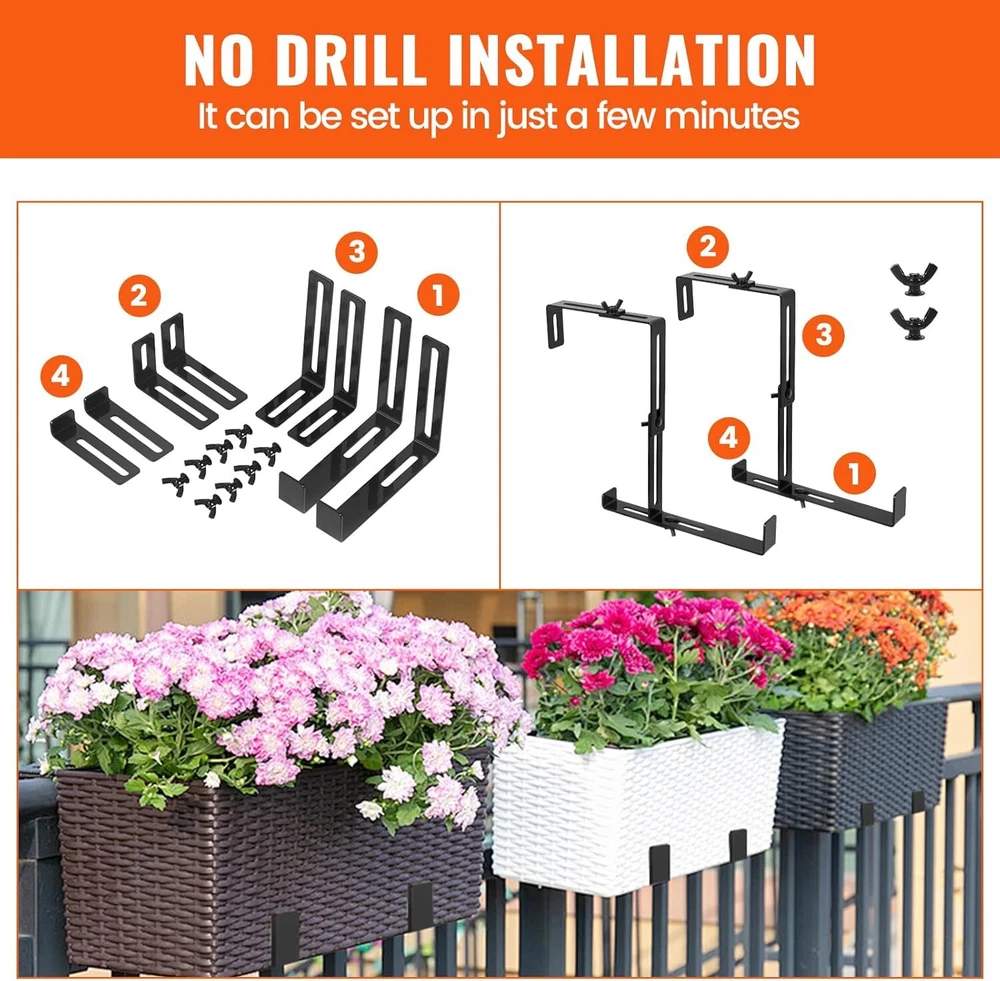 NO DRILL INSTALLATION
It can be set up in just a few minutes

3
2
1
4

2
3
4
1