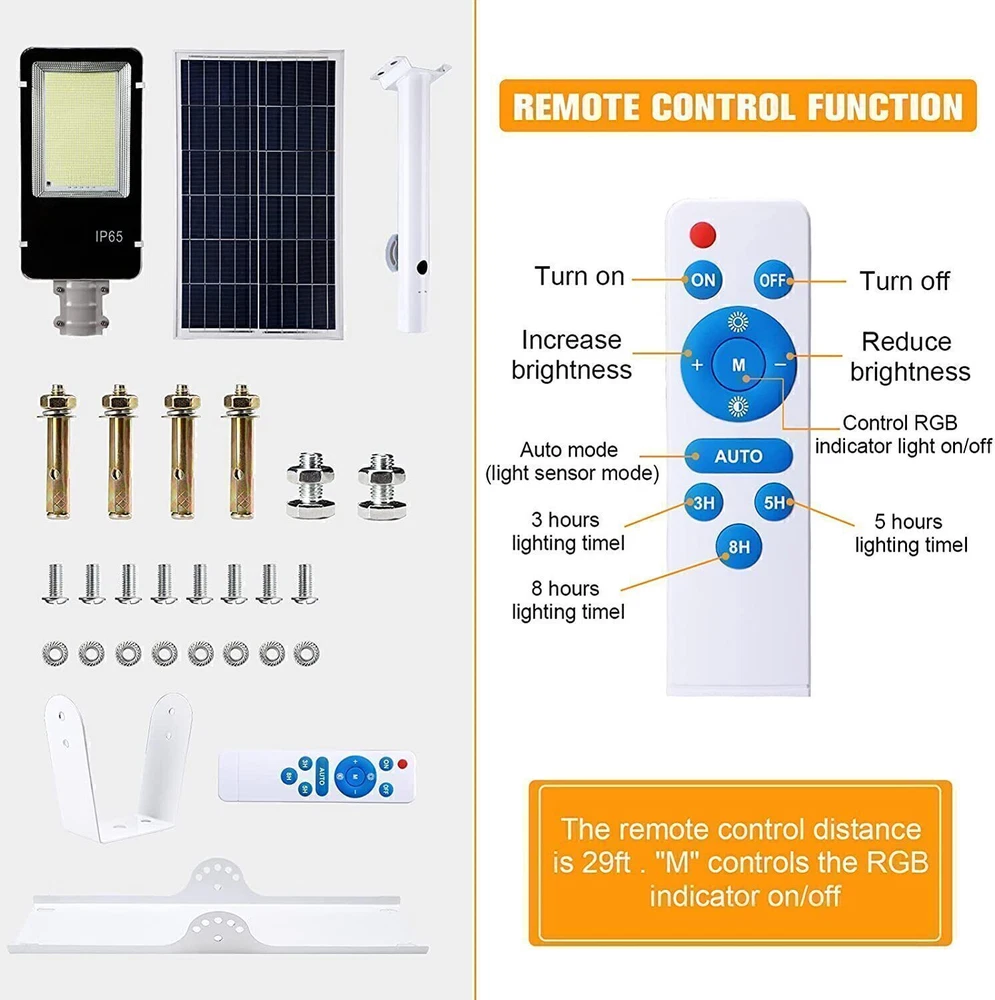 IP65

REMOTE CONTROL FUNCTION

Turn on
ON
OFF
Turn off

Increase brightness
+
M
−
Reduce brightness

Control RGB indicator light on/off

Auto mode (light sensor mode)
AUTO

3 hours lighting timel
3H
5H
5 hours lighting timel

8H
8 hours lighting timel

The remote control distance is 29ft . "M" controls the RGB indicator on/off