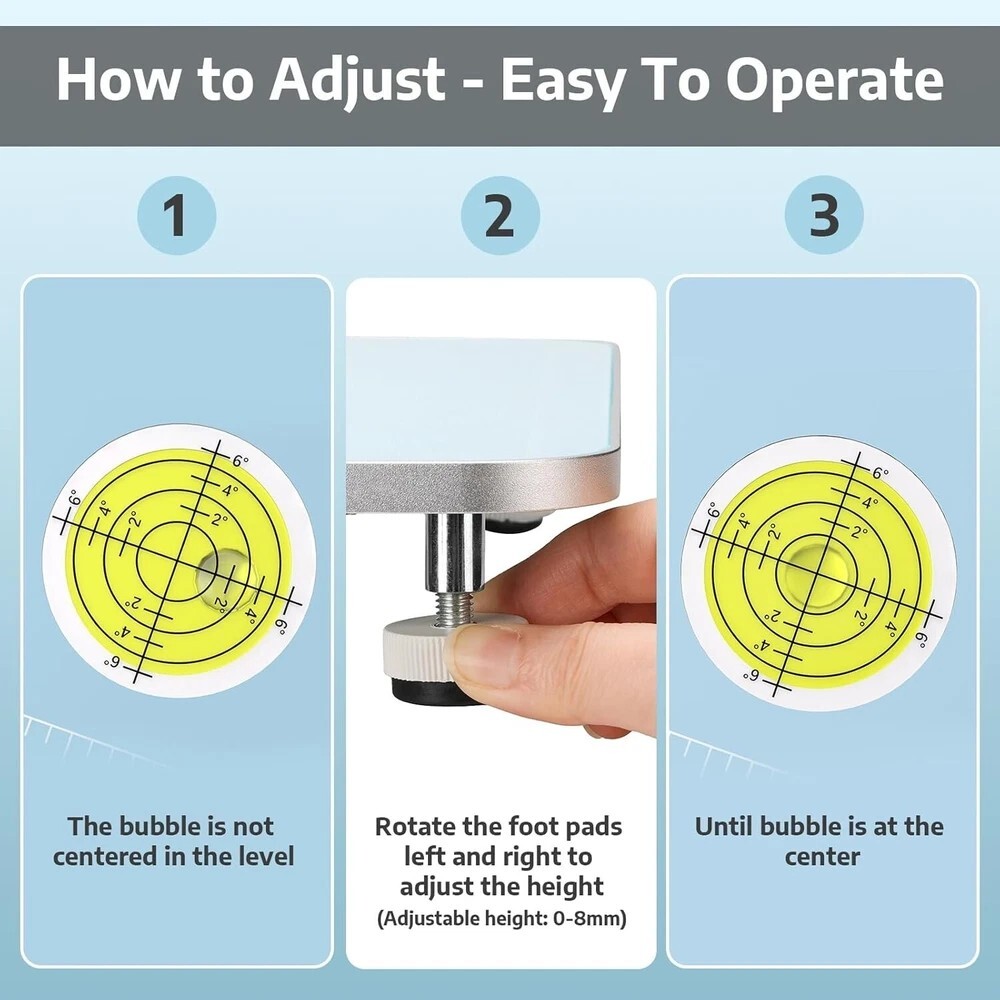 How to Adjust - Easy To Operate

1

6°
4°
2°
6°
4°
2°
2°
4°
6°
2°
4°
6°

The bubble is not centered in the level

2

Rotate the foot pads left and right to adjust the height
(Adjustable height: 0-8mm)

3

6°
4°
2°
6°
4°
2°
2°
4°
6°
2°
4°
6°

Until bubble is at the center