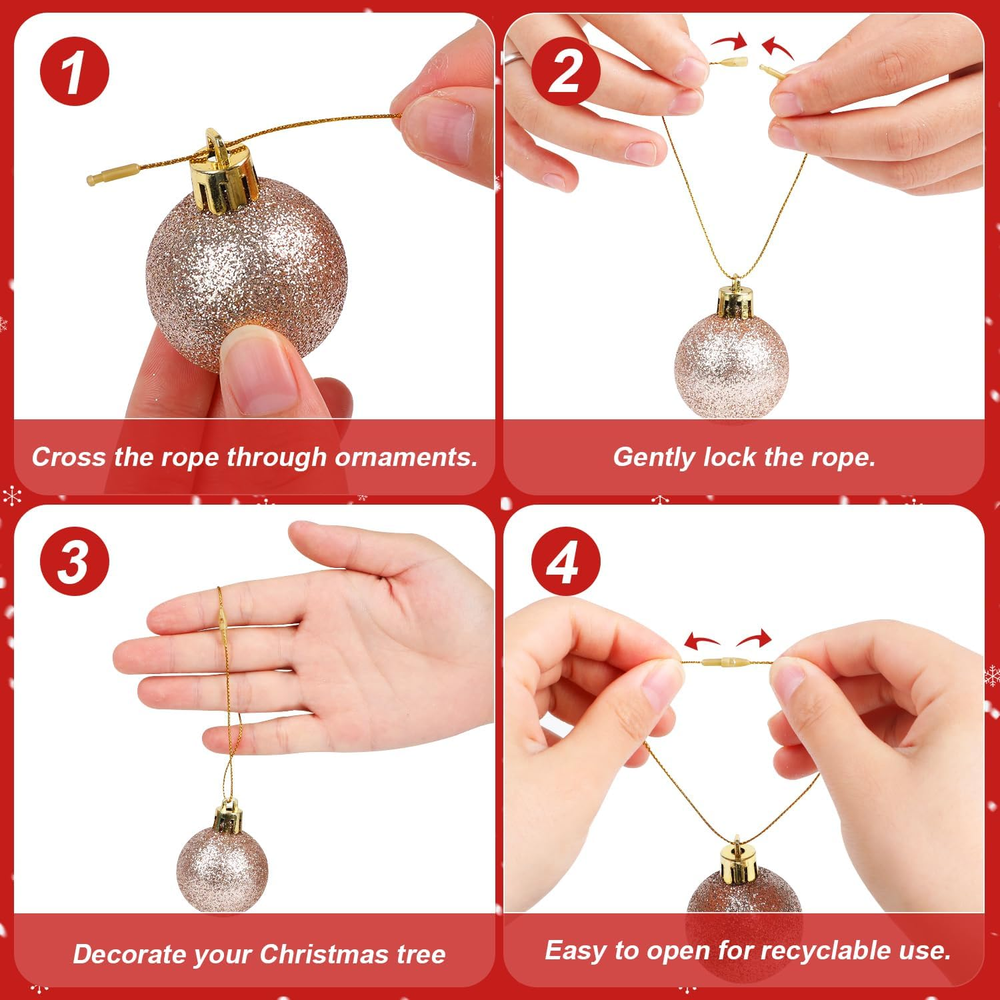 1

Cross the rope through ornaments.

2

Gently lock the rope.

3

Decorate your Christmas tree

4

Easy to open for recyclable use.