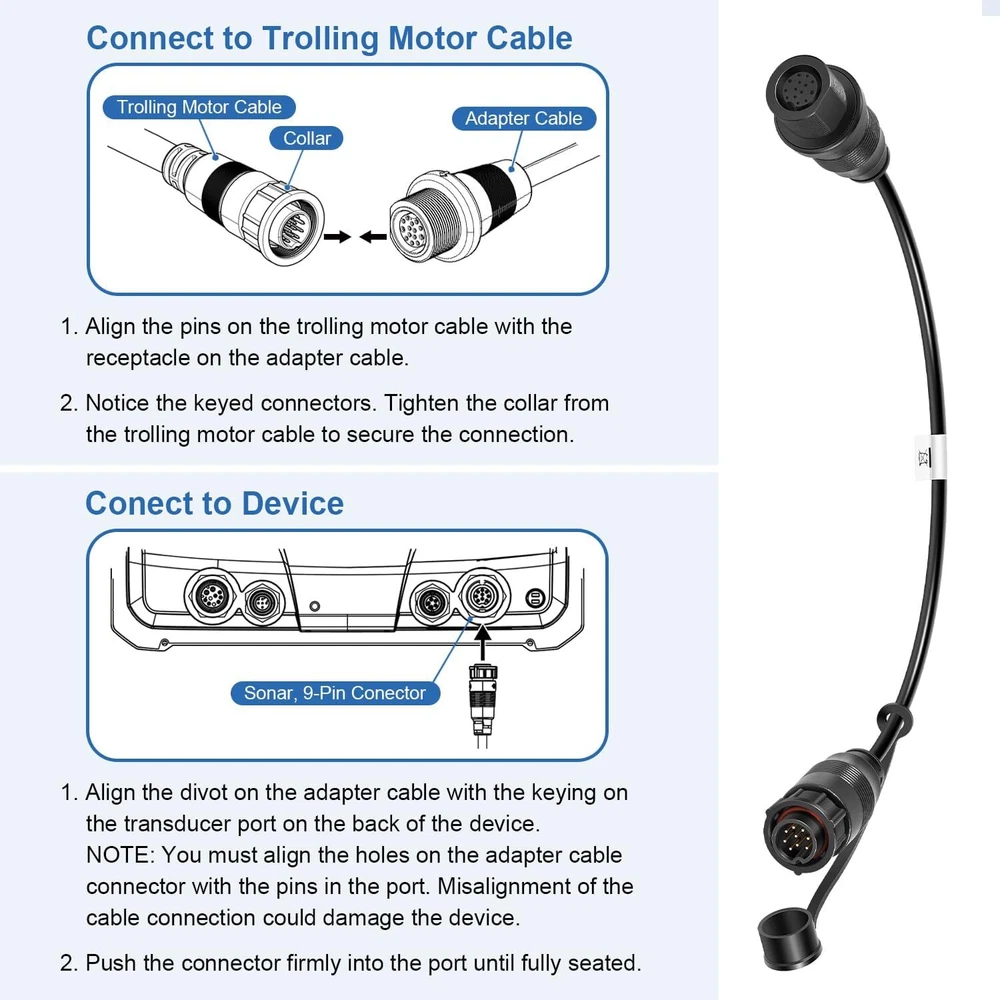 Connect to Trolling Motor Cable

Trolling Motor Cable

Collar

Adapter Cable

1. Align the pins on the trolling motor cable with the receptacle on the adapter cable.

2. Notice the keyed connectors. Tighten the collar from the trolling motor cable to secure the connection.

Conect to Device

Sonar, 9-Pin Conector

1. Align the divot on the adapter cable with the keying on the transducer port on the back of the device.
NOTE: You must align the holes on the adapter cable connector with the pins in the port. Misalignment of the cable connection could damage the device.

2. Push the connector firmly into the port until fully seated.