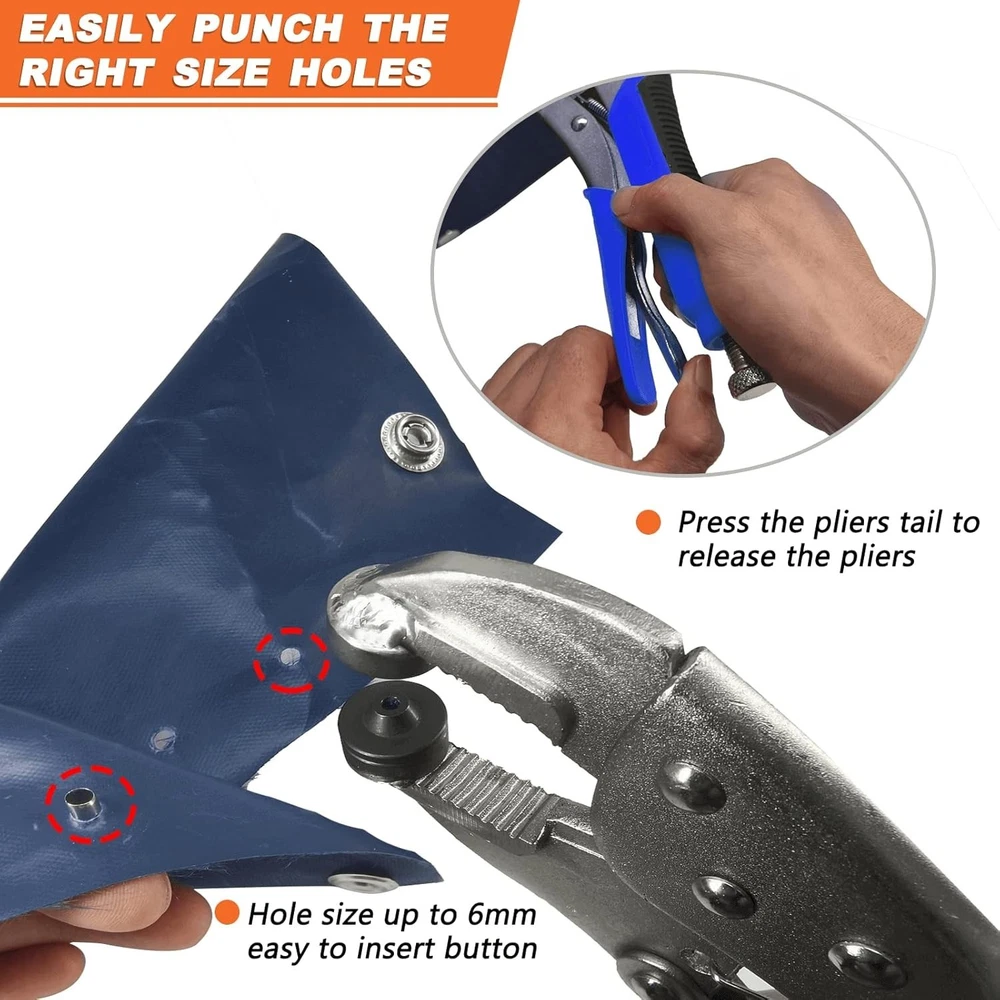 EASILY PUNCH THE RIGHT SIZE HOLES

Press the pliers tail to release the pliers

Hole size up to 6mm easy to insert button