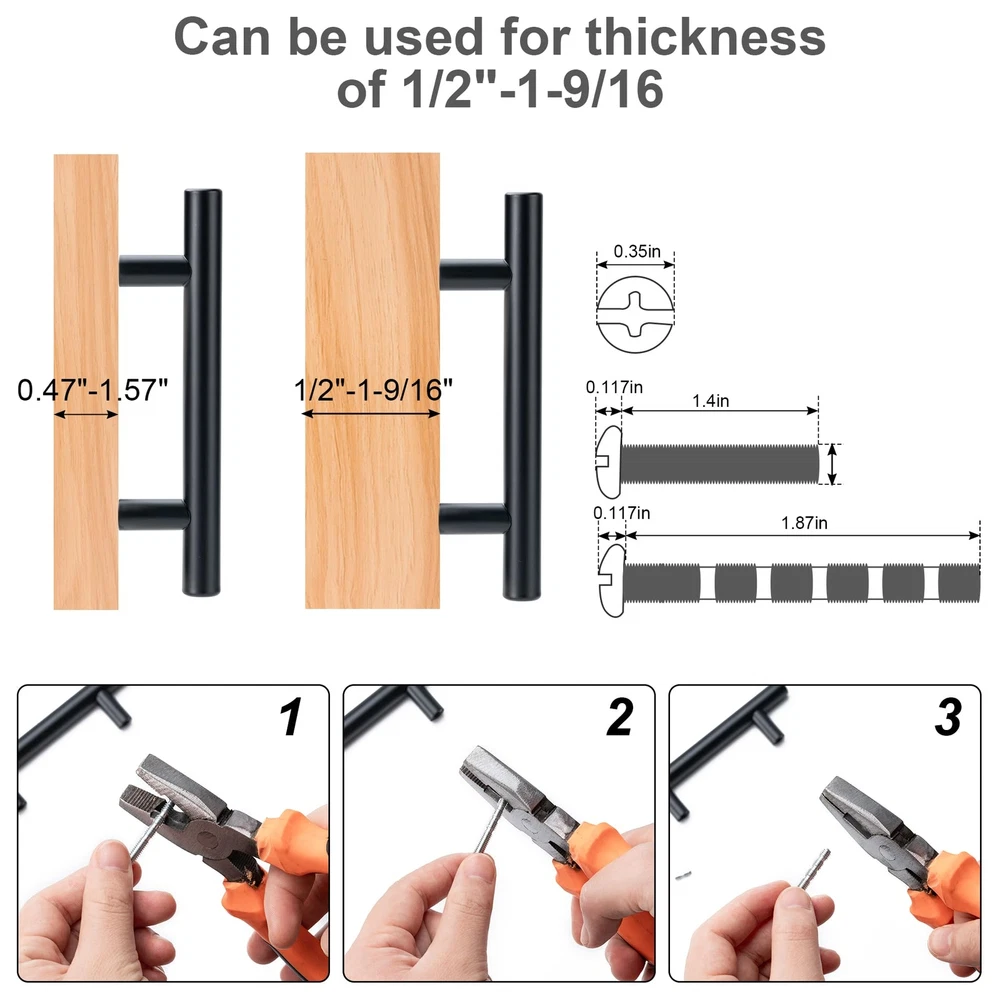 Can be used for thickness of 1/2"-1-9/16

0.47"-1.57"

1/2"-1-9/16"

0.35in

0.117in

1.4in

0.117in

1.87in

1

2

3