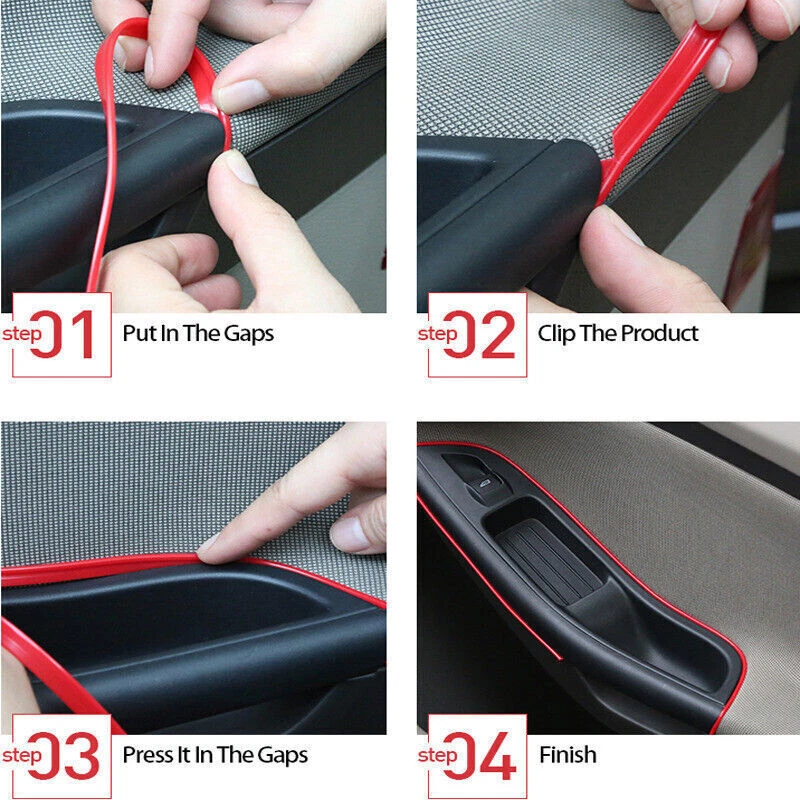 step 01 Put In The Gaps

step 02 Clip The Product

step 03 Press It In The Gaps

step 04 Finish